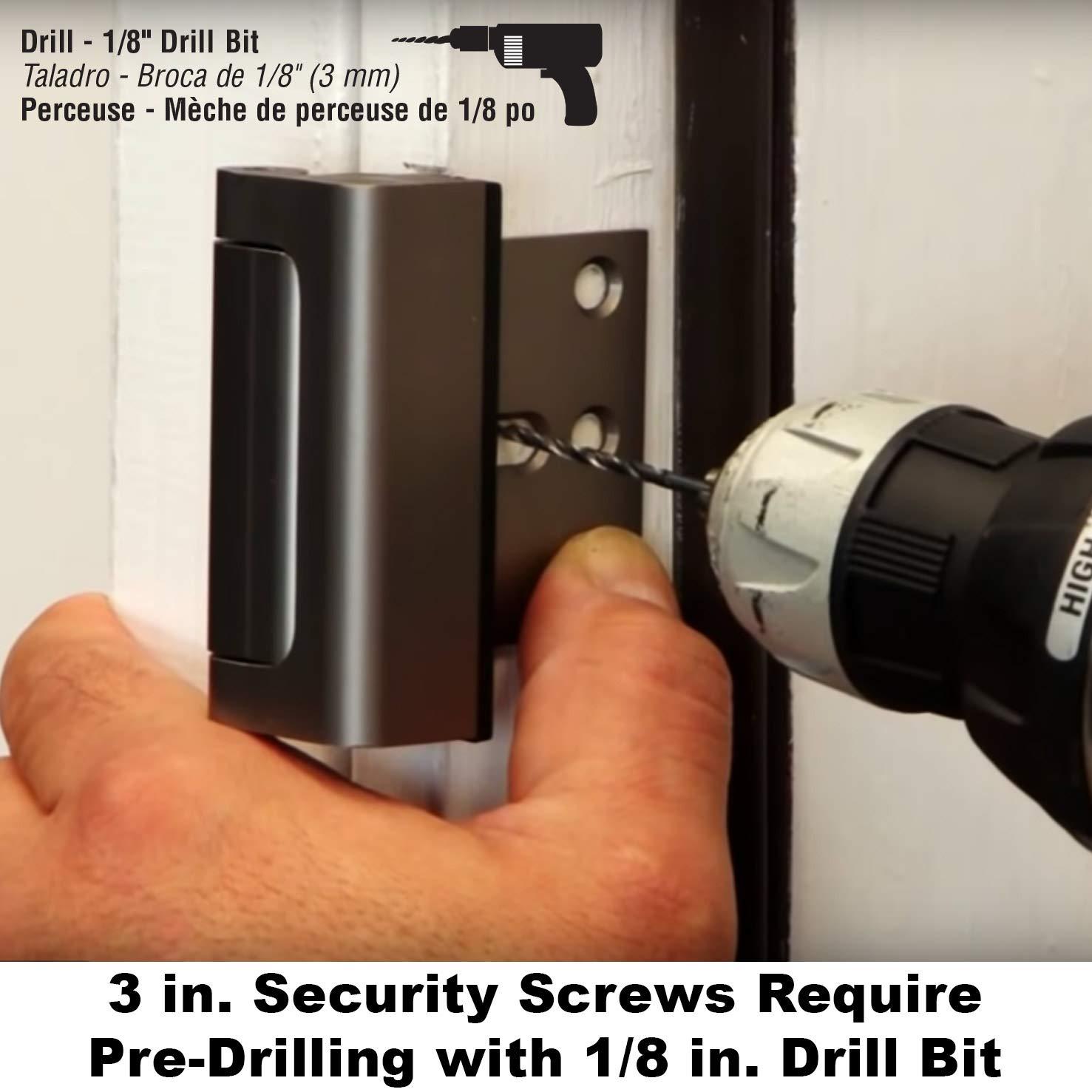 Drill - 1/8" Drill Bit
Taladro - Broca de 1/8" (3 mm)
Perceuse - Mèche de perceuse de 1/8 po

HIGH

3 in. Security Screws Require Pre-Drilling with 1/8 in. Drill Bit