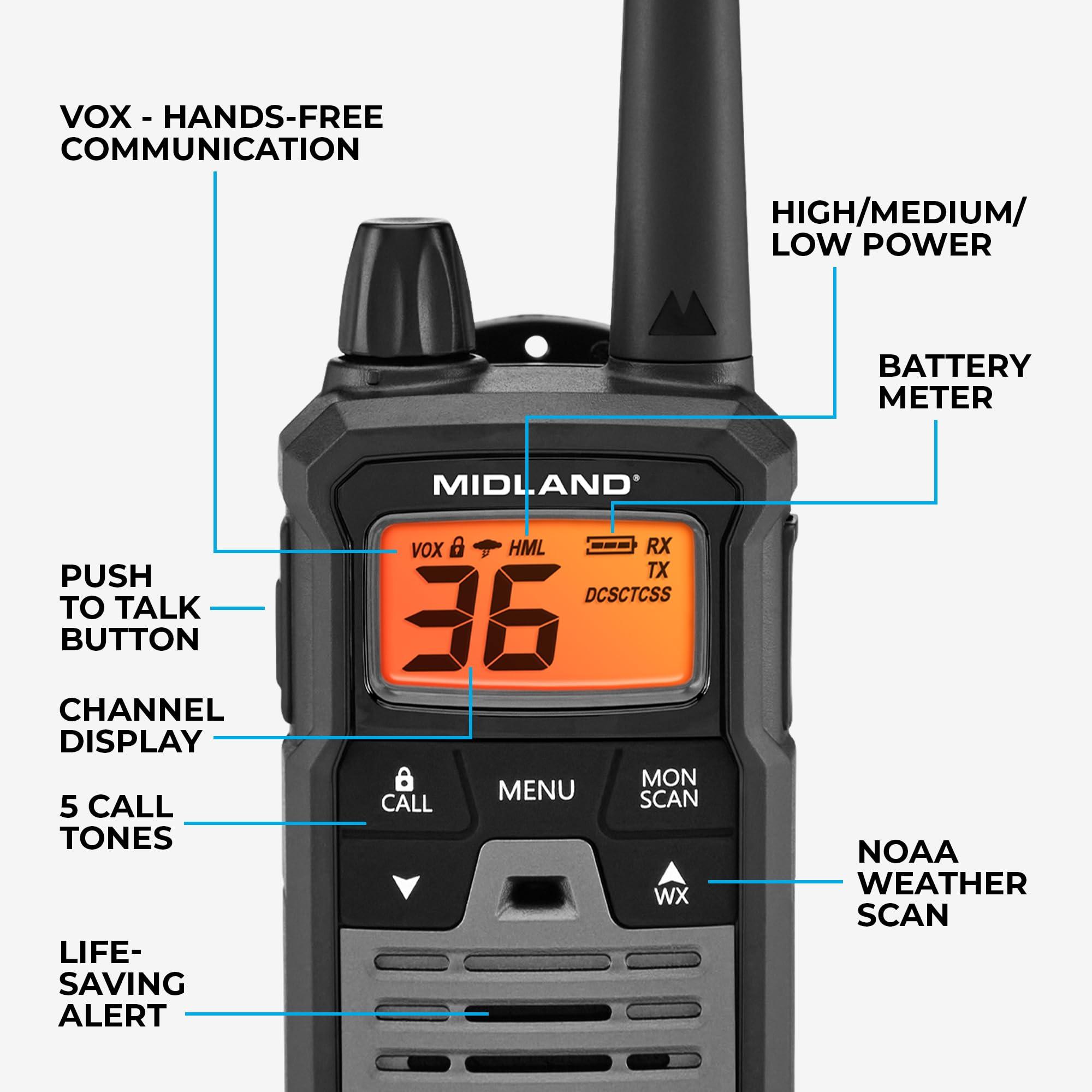 VOX - HANDS-FREE COMMUNICATION

HIGH/MEDIUM/ LOW POWER

BATTERY METER

MIDLAND®

VOX HML RX TX DCSCTCSS

36

PUSH TO TALK BUTTON

CHANNEL DISPLAY

CALL

MENU

MON SCAN

5 CALL TONES

WX

NOAA WEATHER SCAN

LIFE-SAVING ALERT