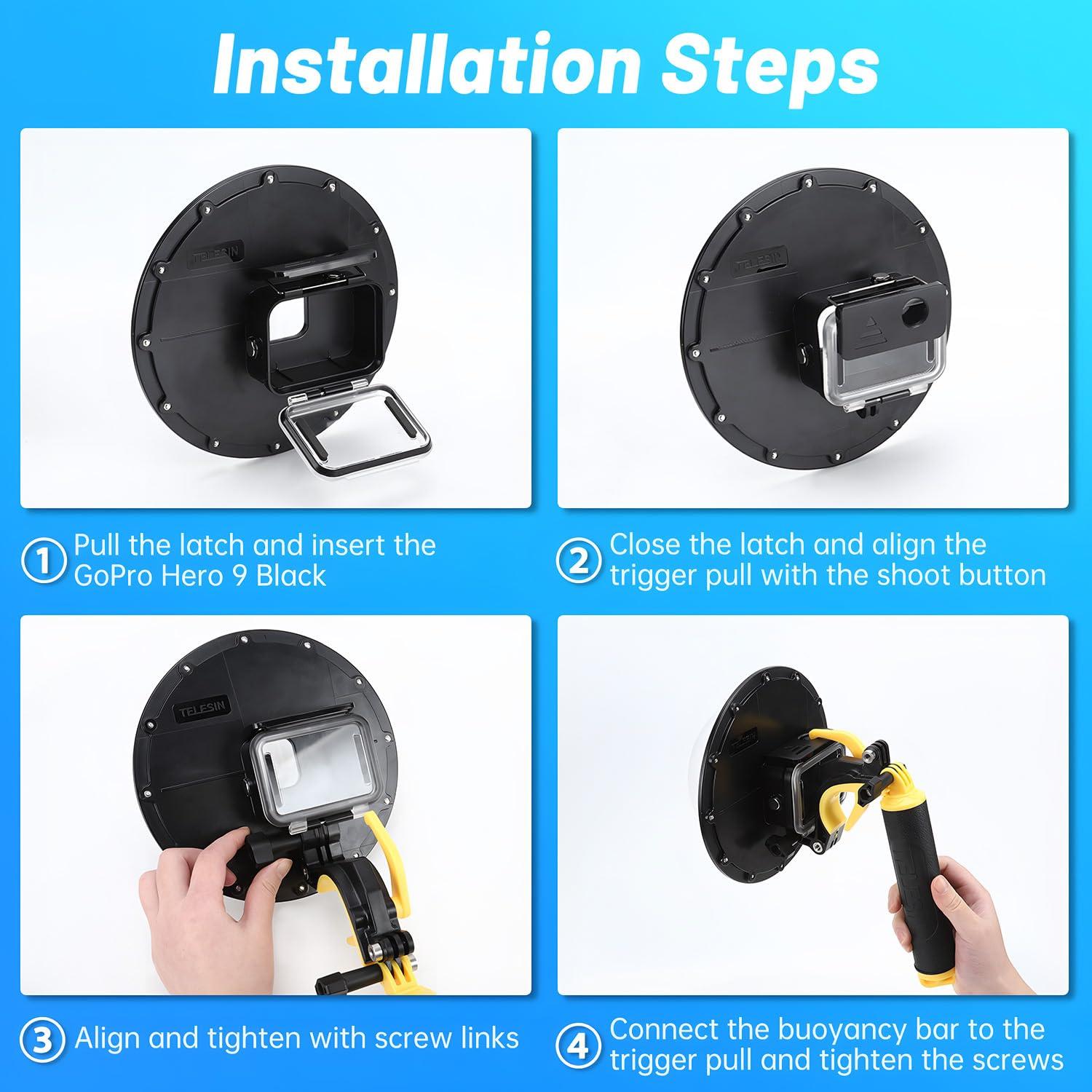 Installation Steps

TELESIN

① Pull the latch and insert the GoPro Hero 9 Black

TELESIN

② Close the latch and align the trigger pull with the shoot button

TELESIN

③ Align and tighten with screw links

TELESIN

④ Connect the buoyancy bar to the trigger pull and tighten the screws