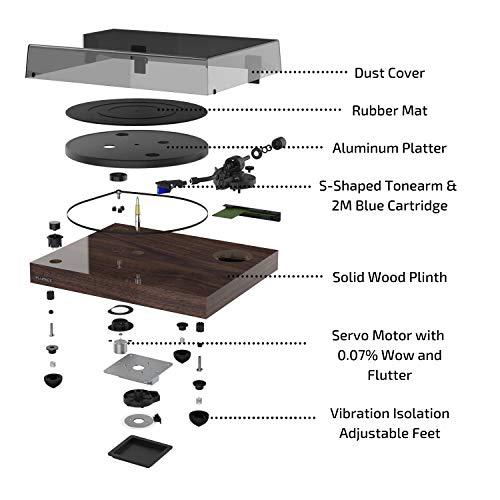 Dust Cover

Rubber Mat

Aluminum Platter

S-Shaped Tonearm & 2M Blue Cartridge

Solid Wood Plinth

Servo Motor with 0.07% Wow and Flutter

Vibration Isolation Adjustable Feet