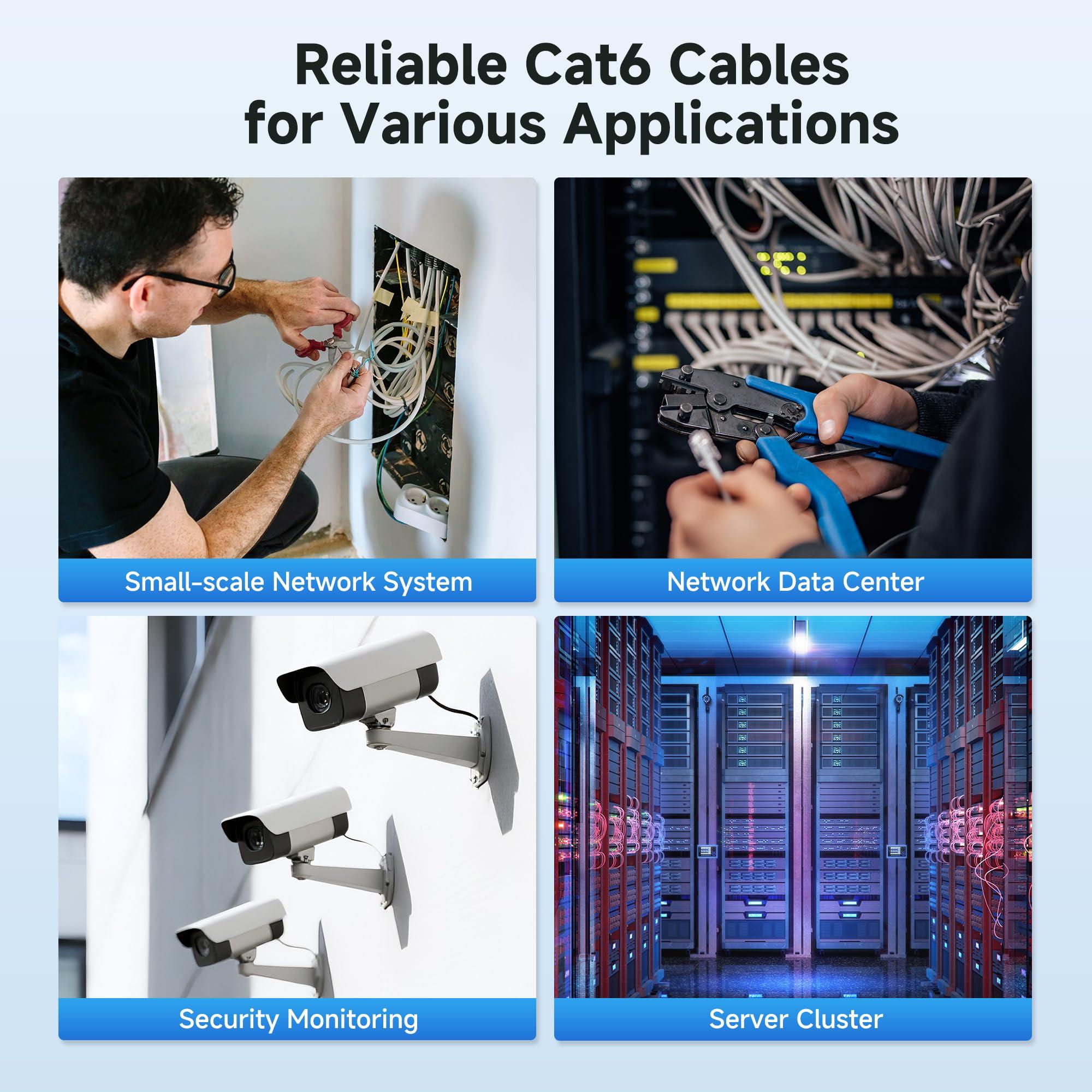 Reliable Cat6 Cables for Various Applications

Small-scale Network System

Network Data Center

Security Monitoring

Server Cluster