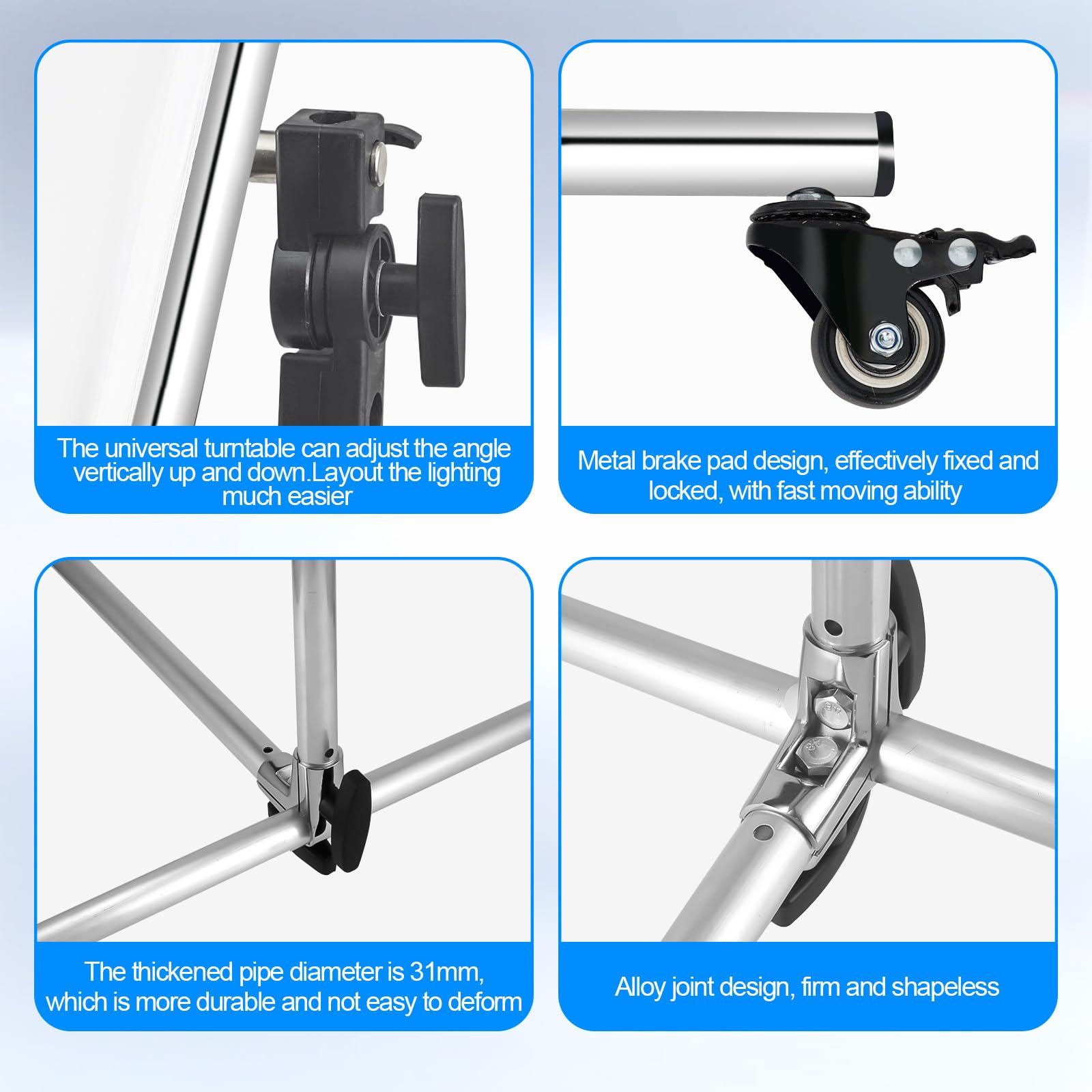 The universal turntable can adjust the angle vertically up and down.Layout the lighting much easier

Metal brake pad design, effectively fixed and locked, with fast moving ability

The thickened pipe diameter is 31mm, which is more durable and not easy to deform

Alloy joint design, firm and shapeless