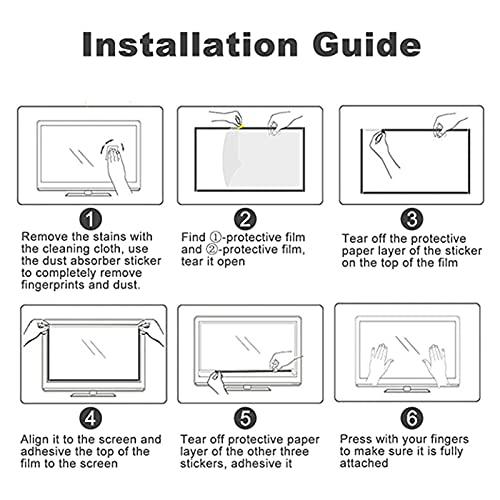 Installation Guide

1
Remove the stains with the cleaning cloth, use the dust absorber sticker to completely remove fingerprints and dust.

2
Find ①-protective film and ②-protective film, tear it open

3
Tear off the protective paper layer of the sticker on the top of the film

4
Align it to the screen and adhesive the top of the film to the screen

5
Tear off protective paper layer of the other three stickers, adhesive it

6
Press with your fingers to make sure it is fully attached