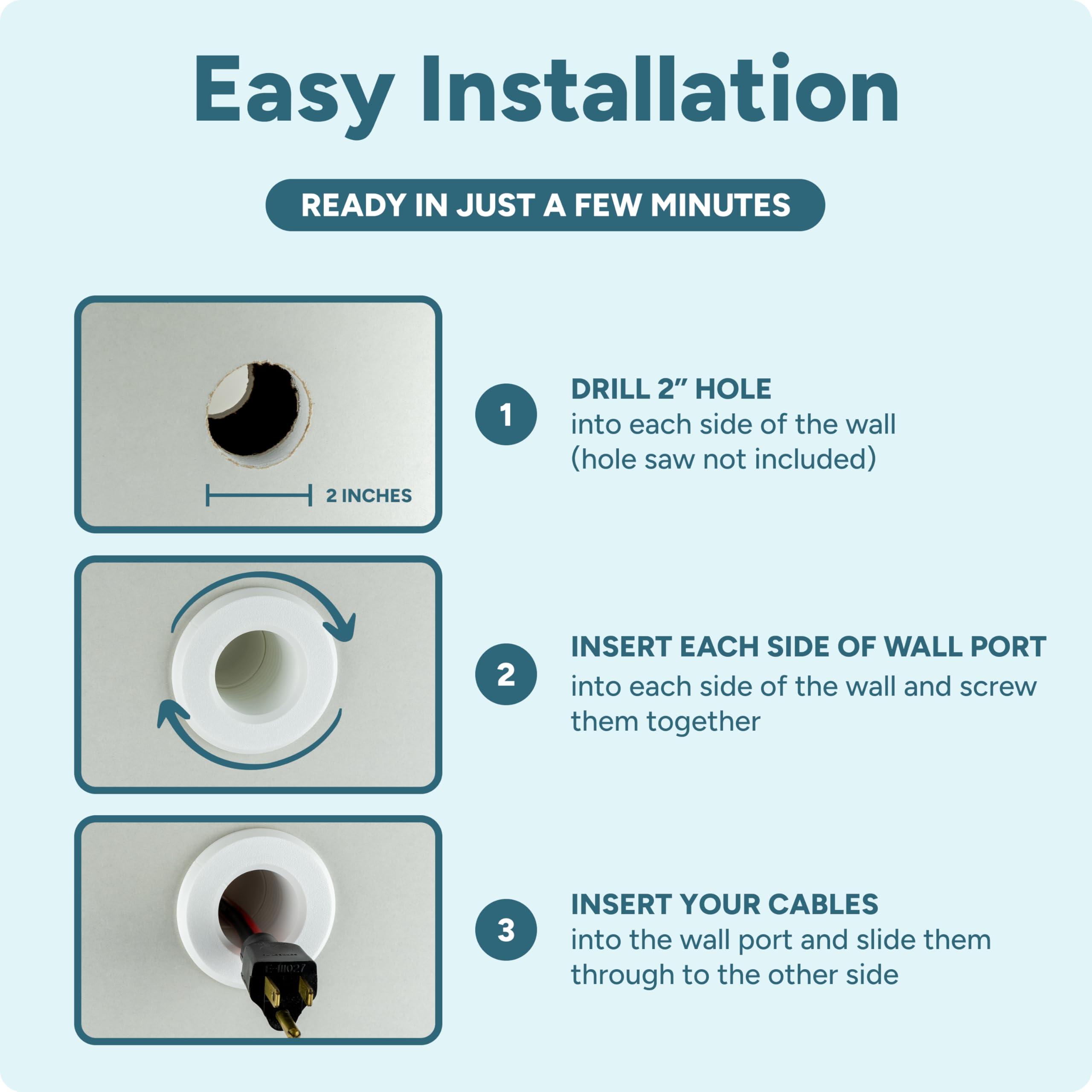 Easy Installation

READY IN JUST A FEW MINUTES

2 INCHES

1

DRILL 2” HOLE
into each side of the wall (hole saw not included)

2

INSERT EACH SIDE OF WALL PORT
into each side of the wall and screw them together

E-111027

3

INSERT YOUR CABLES
into the wall port and slide them through to the other side