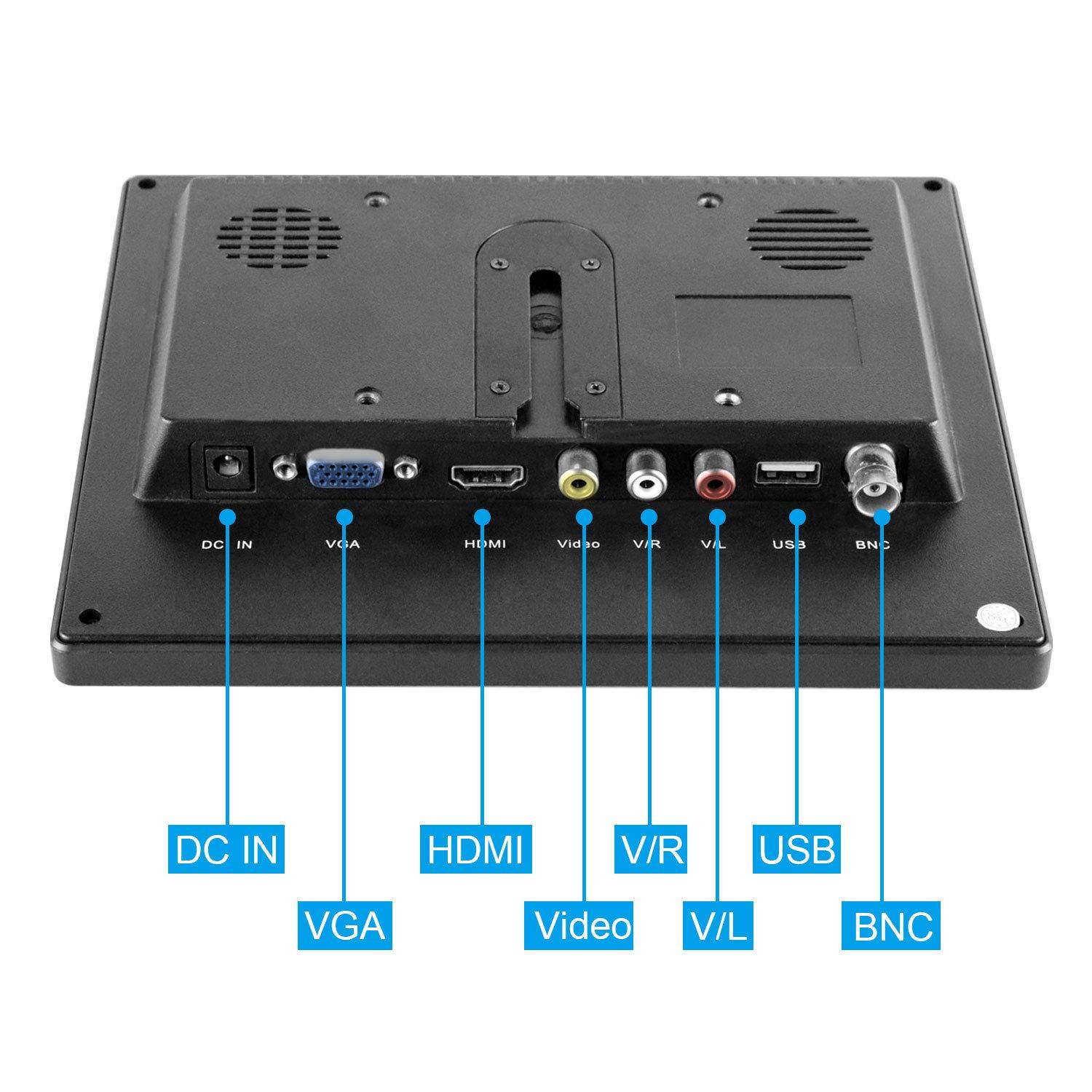 DC IN VGA HDMI Video V/R V/L USB BNC

DC IN
VGA
HDMI
Video
V/R
V/L
USB
BNC