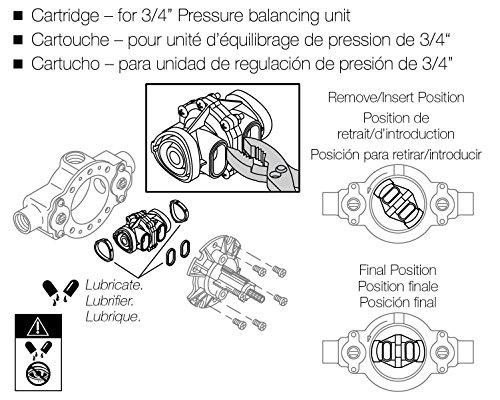 ■ Cartridge – for 3/4" Pressure balancing unit
■ Cartouche – pour unité d'équilibrage de pression de 3/4"
■ Cartucho – para unidad de regulación de presión de 3/4"

Remove/Insert Position
Position de retrait/d'introduction
Posición para retirar/introducir

Lubricate.
Lubrifier.
Lubrique.

Final Position
Position finale
Posición final