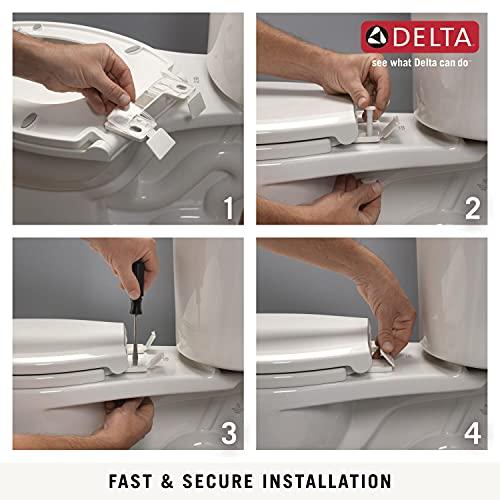 1

DELTA
see what Delta can do

2

3

4

FAST & SECURE INSTALLATION