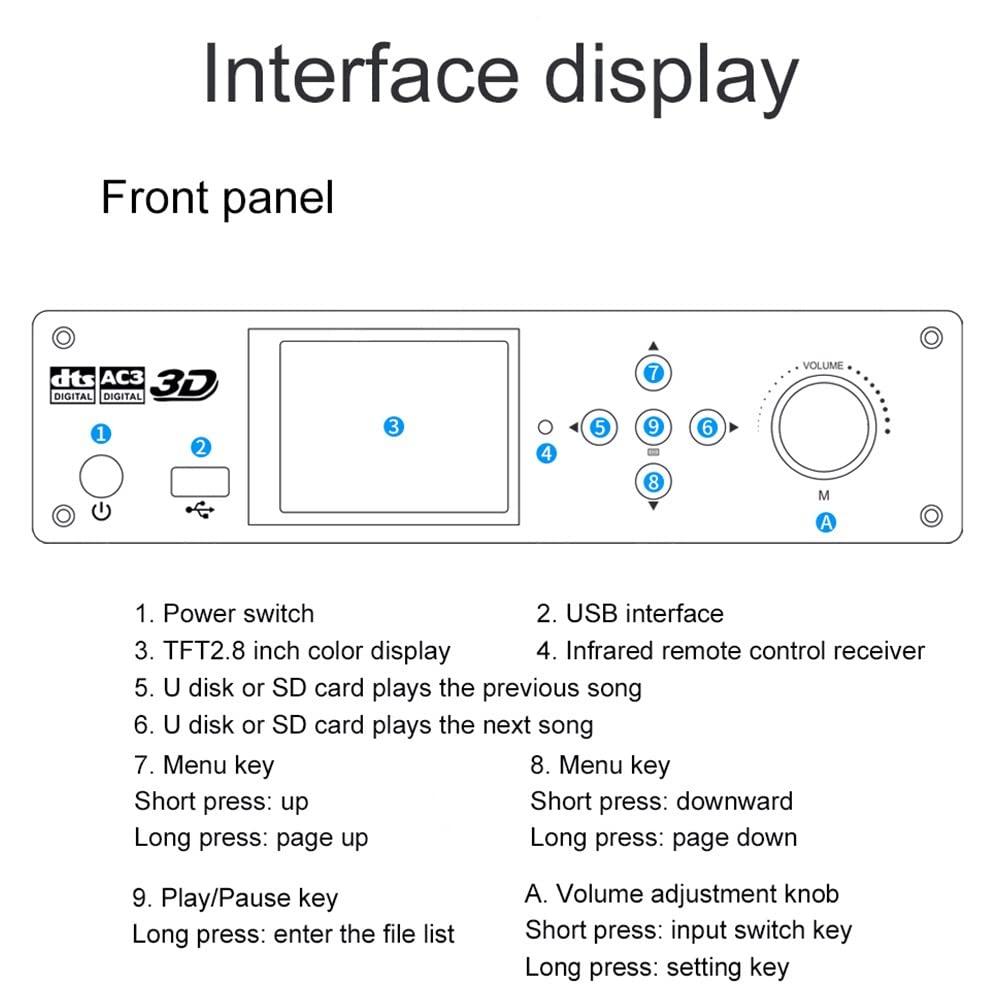 Interface display

Front panel

dts DIGITAL AC3 DIGITAL 3D

1 2 3 4 5 6 7 8 9

VOLUME

M

A

1. Power switch
2. USB interface
3. TFT2.8 inch color display
4. Infrared remote control receiver
5. U disk or SD card plays the previous song
6. U disk or SD card plays the next song

7. Menu key
Short press: up
Long press: page up

8. Menu key
Short press: downward
Long press: page down

9. Play/Pause key
Long press: enter the file list

A. Volume adjustment knob
Short press: input switch key
Long press: setting key