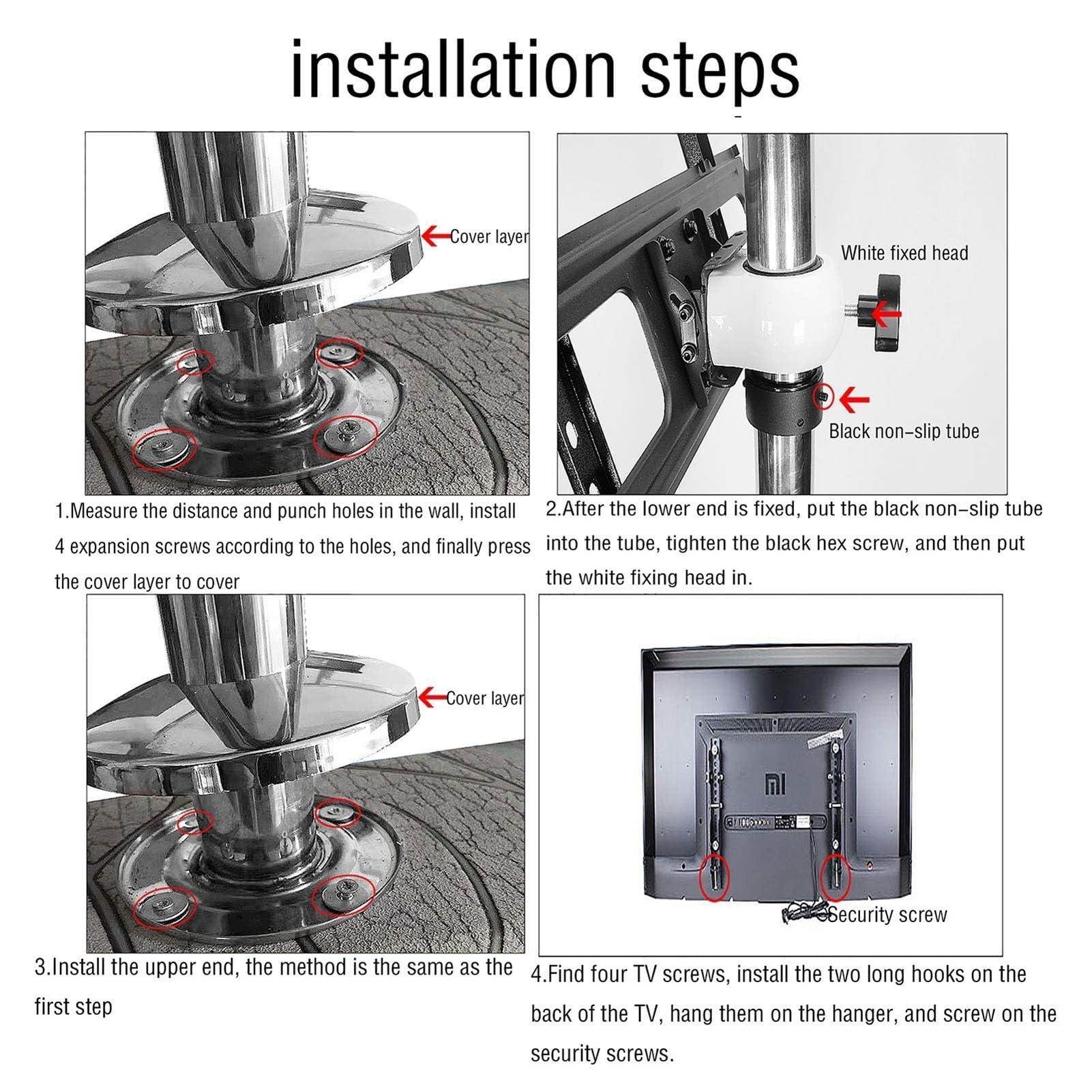 installation steps

Cover layer

White fixed head

Black non-slip tube

1.Measure the distance and punch holes in the wall, install 4 expansion screws according to the holes, and finally press the cover layer to cover

2.After the lower end is fixed, put the black non-slip tube into the tube, tighten the black hex screw, and then put the white fixing head in.

Cover layer

MI

Security screw

3.Install the upper end, the method is the same as the first step

4.Find four TV screws, install the two long hooks on the back of the TV, hang them on the hanger, and screw on the security screws.