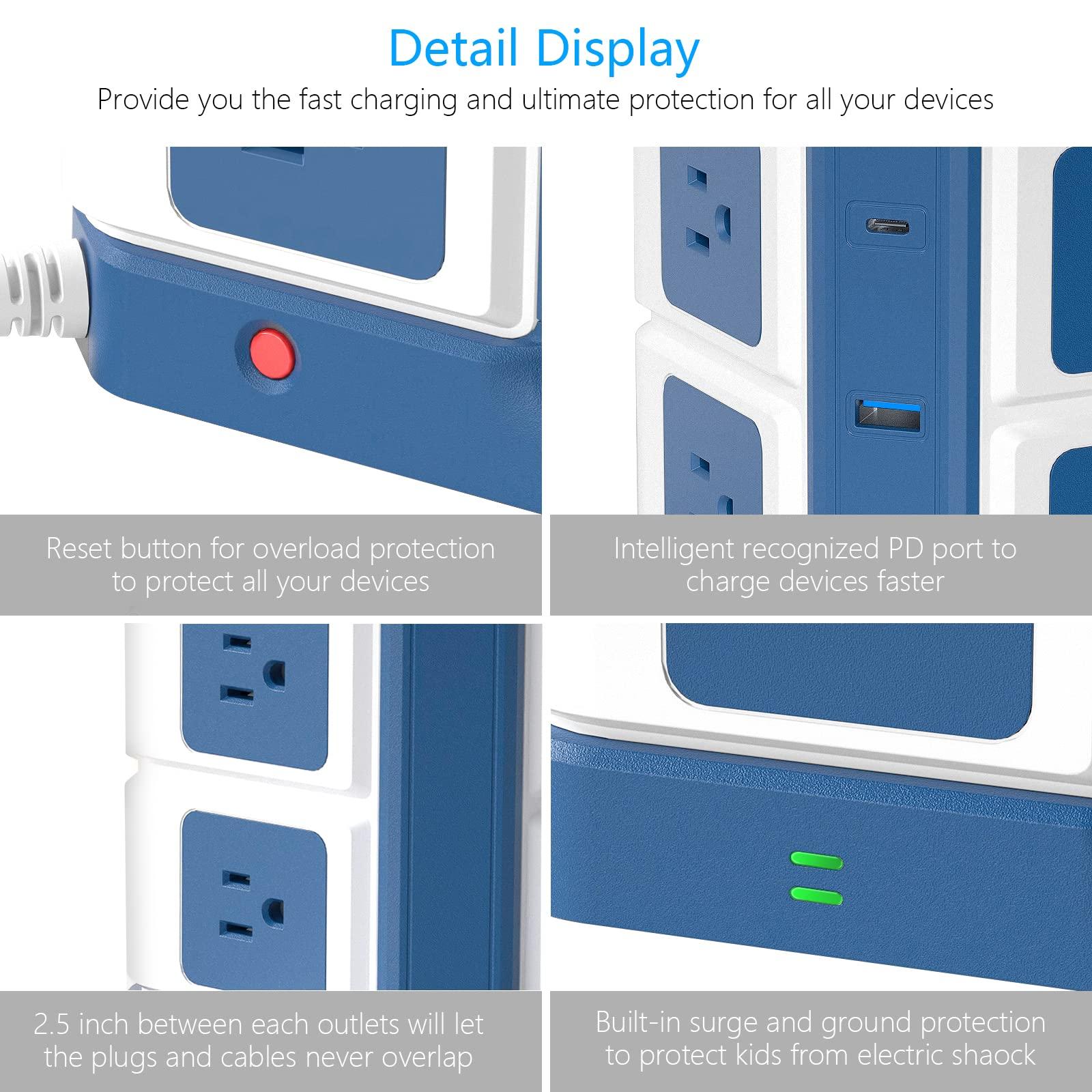 Detail Display

Provide you the fast charging and ultimate protection for all your devices

Reset button for overload protection to protect all your devices

Intelligent recognized PD port to charge devices faster

2.5 inch between each outlets will let the plugs and cables never overlap

Built-in surge and ground protection to protect kids from electric shaock