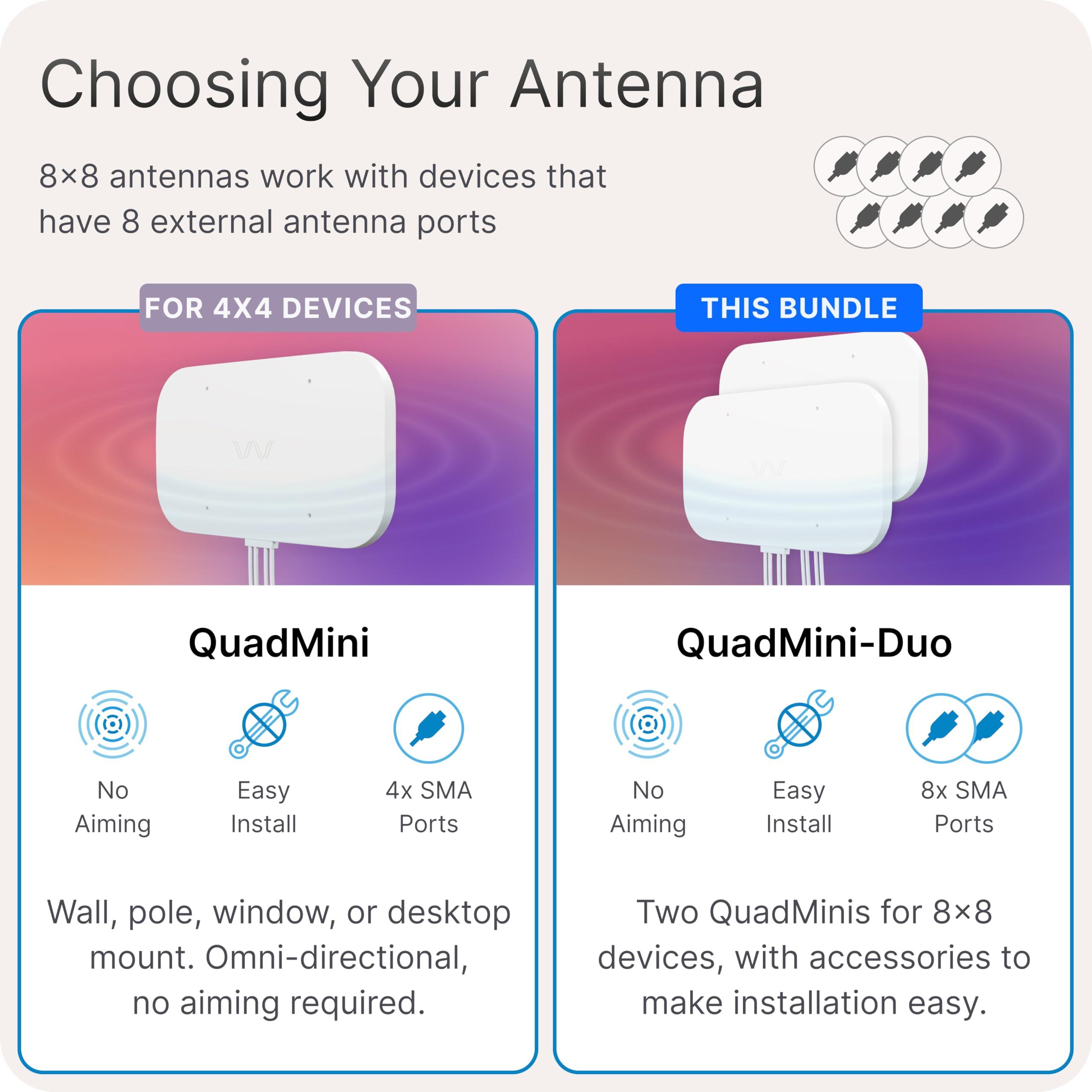 Choosing Your Antenna

8×8 antennas work with devices that have 8 external antenna ports

FOR 4X4 DEVICES

QuadMini

No Aiming

Easy Install

4x SMA Ports

Wall, pole, window, or desktop mount. Omni-directional, no aiming required.

THIS BUNDLE

QuadMini-Duo

No Aiming

Easy Install

8x SMA Ports

Two QuadMinis for 8×8 devices, with accessories to make installation easy.