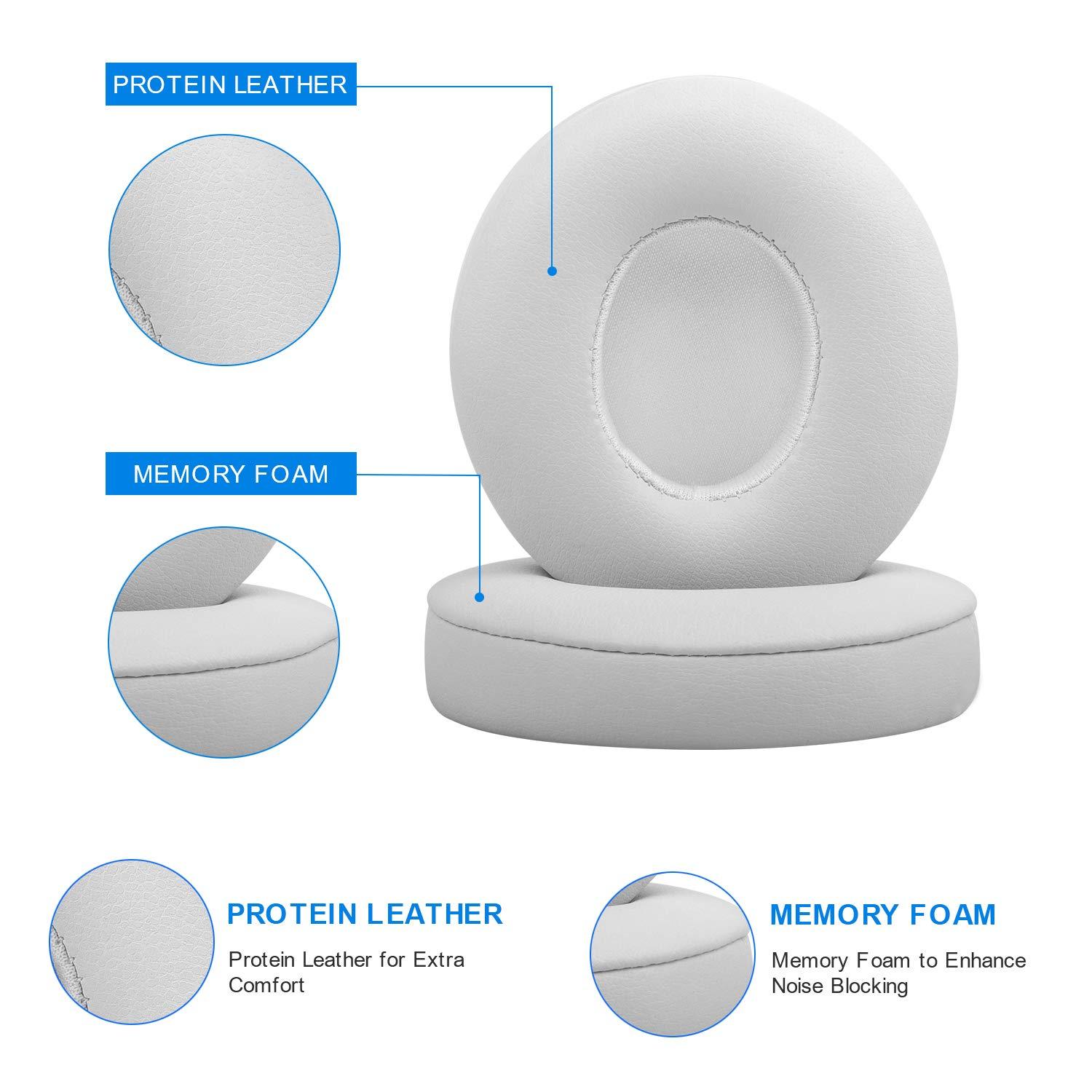 PROTEIN LEATHER

MEMORY FOAM

PROTEIN LEATHER

Protein Leather for Extra Comfort

MEMORY FOAM

Memory Foam to Enhance Noise Blocking