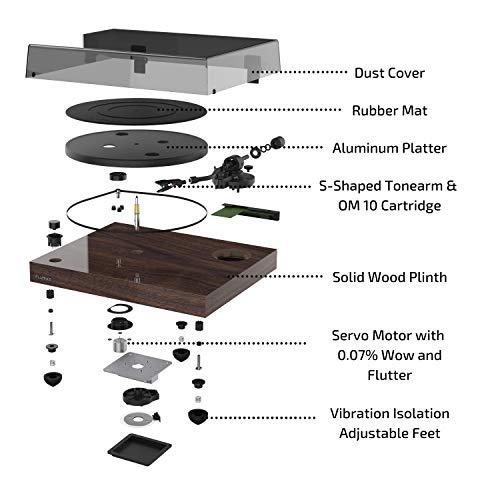 Dust Cover

Rubber Mat

Aluminum Platter

S-Shaped Tonearm & OM 10 Cartridge

Solid Wood Plinth

Servo Motor with 0.07% Wow and Flutter

Vibration Isolation Adjustable Feet