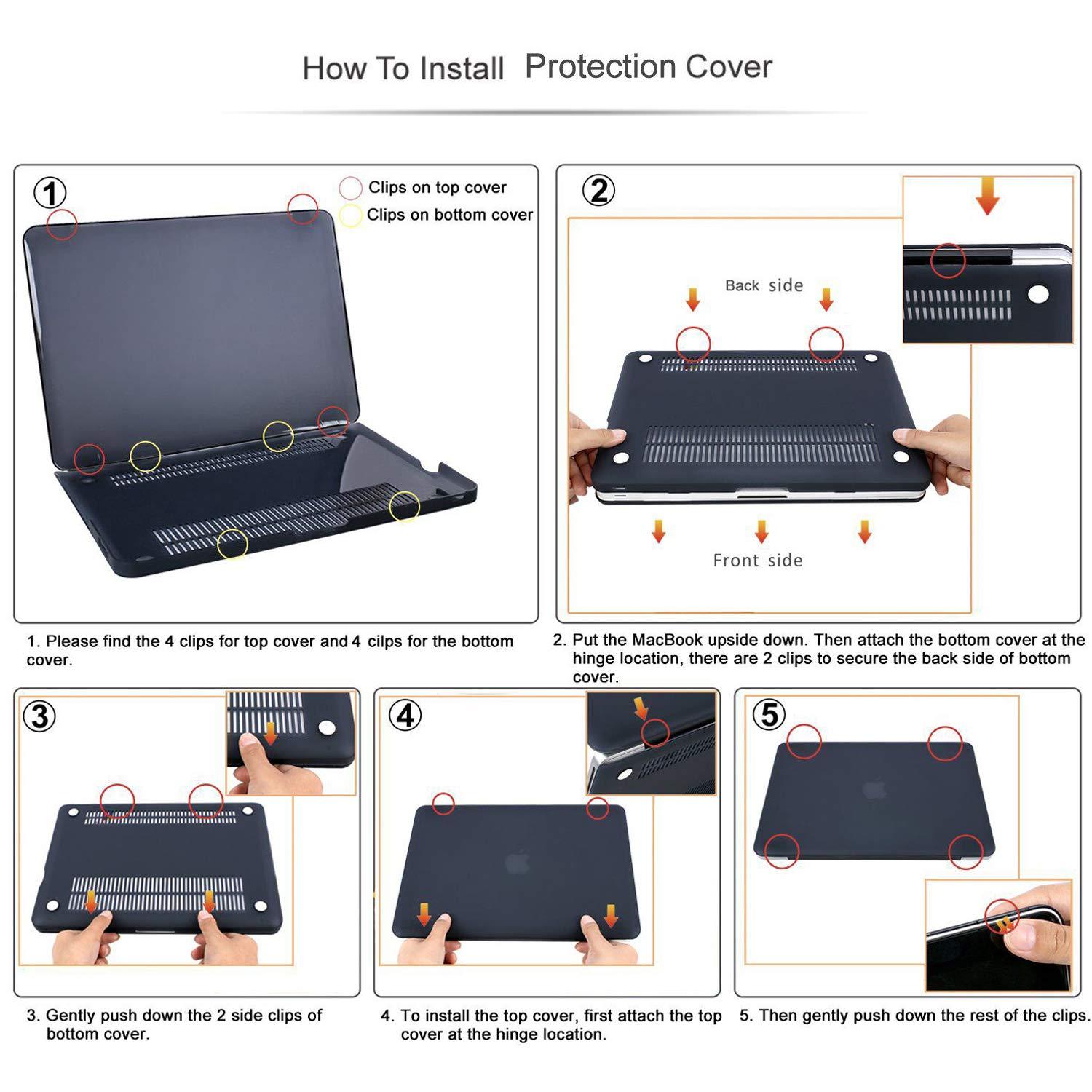 How To Install Protection Cover

①

Clips on top cover
Clips on bottom cover

1. Please find the 4 clips for top cover and 4 cilps for the bottom cover.

②

Back side

Front side

2. Put the MacBook upside down. Then attach the bottom cover at the hinge location, there are 2 clips to secure the back side of bottom cover.

③

3. Gently push down the 2 side clips of bottom cover.

④

4. To install the top cover, first attach the top cover at the hinge location.

⑤

5. Then gently push down the rest of the clips.