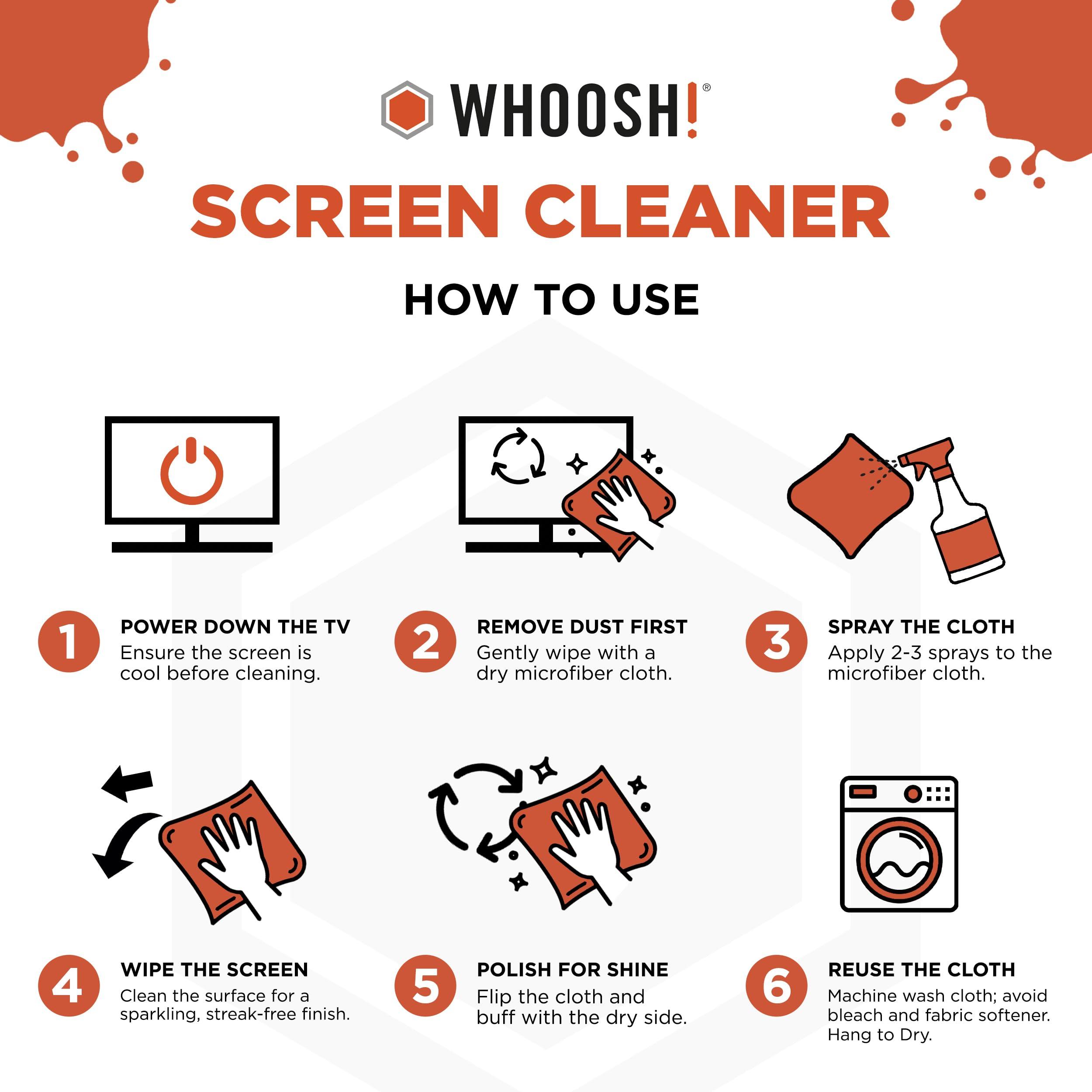 WHOOSH!®

SCREEN CLEANER

HOW TO USE

1 POWER DOWN THE TV
Ensure the screen is cool before cleaning.

2 REMOVE DUST FIRST
Gently wipe with a dry microfiber cloth.

3 SPRAY THE CLOTH
Apply 2-3 sprays to the microfiber cloth.

4 WIPE THE SCREEN
Clean the surface for a sparkling, streak-free finish.

5 POLISH FOR SHINE
Flip the cloth and buff with the dry side.

6 REUSE THE CLOTH
Machine wash cloth; avoid bleach and fabric softener. Hang to Dry.