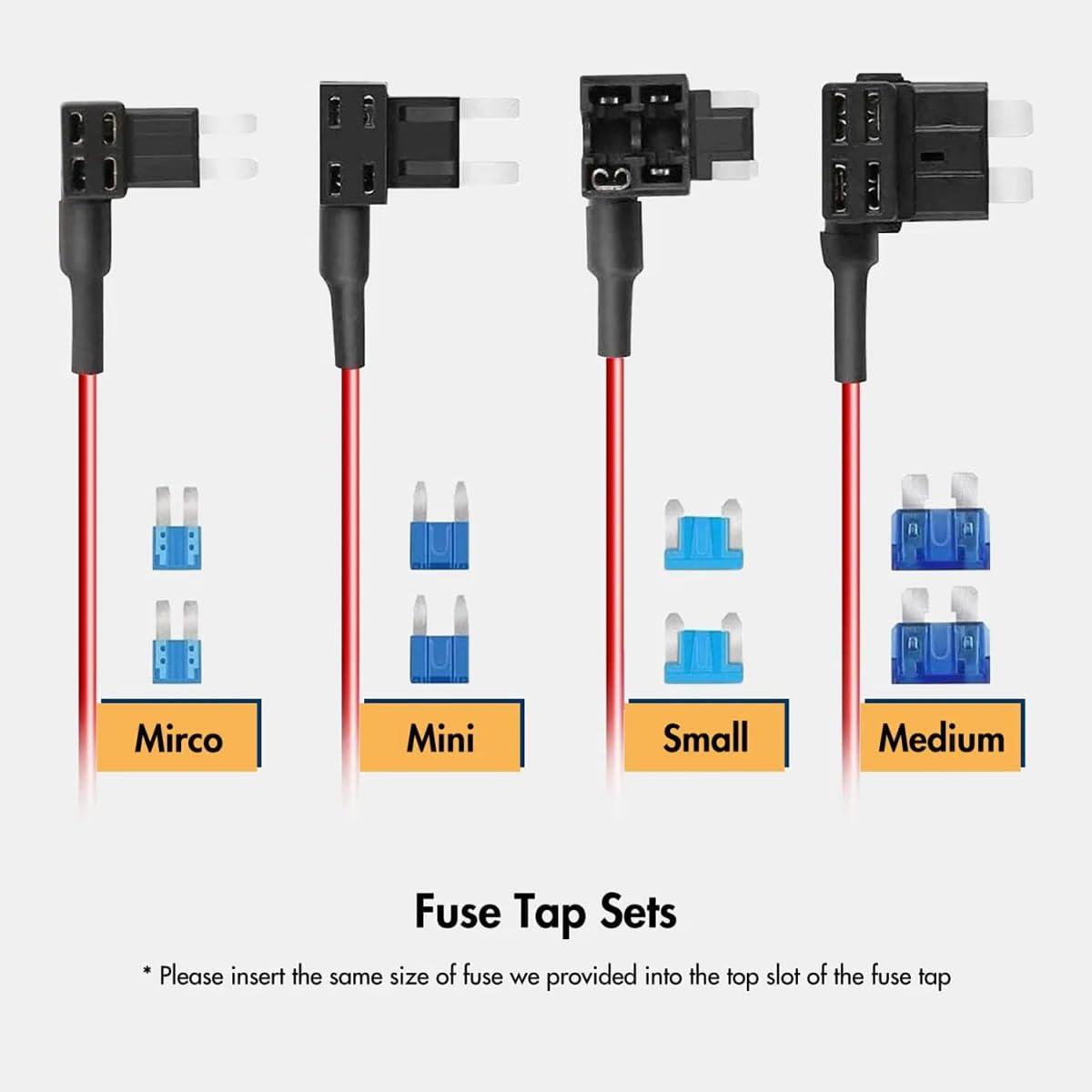 Mirco

Mini

Small

Medium

Fuse Tap Sets

* Please insert the same size of fuse we provided into the top slot of the fuse tap