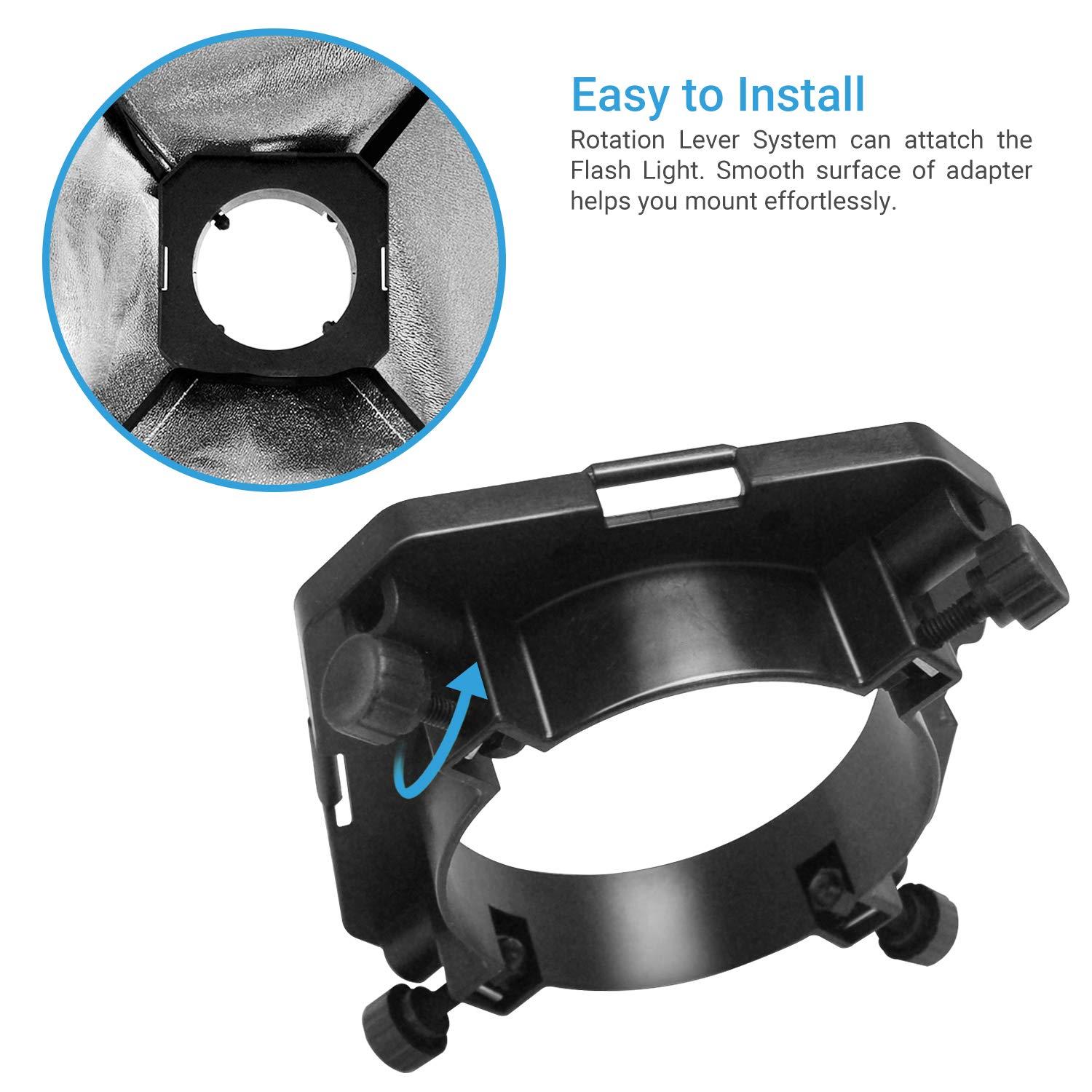 Easy to Install

Rotation Lever System can attatch the Flash Light. Smooth surface of adapter helps you mount effortlessly.