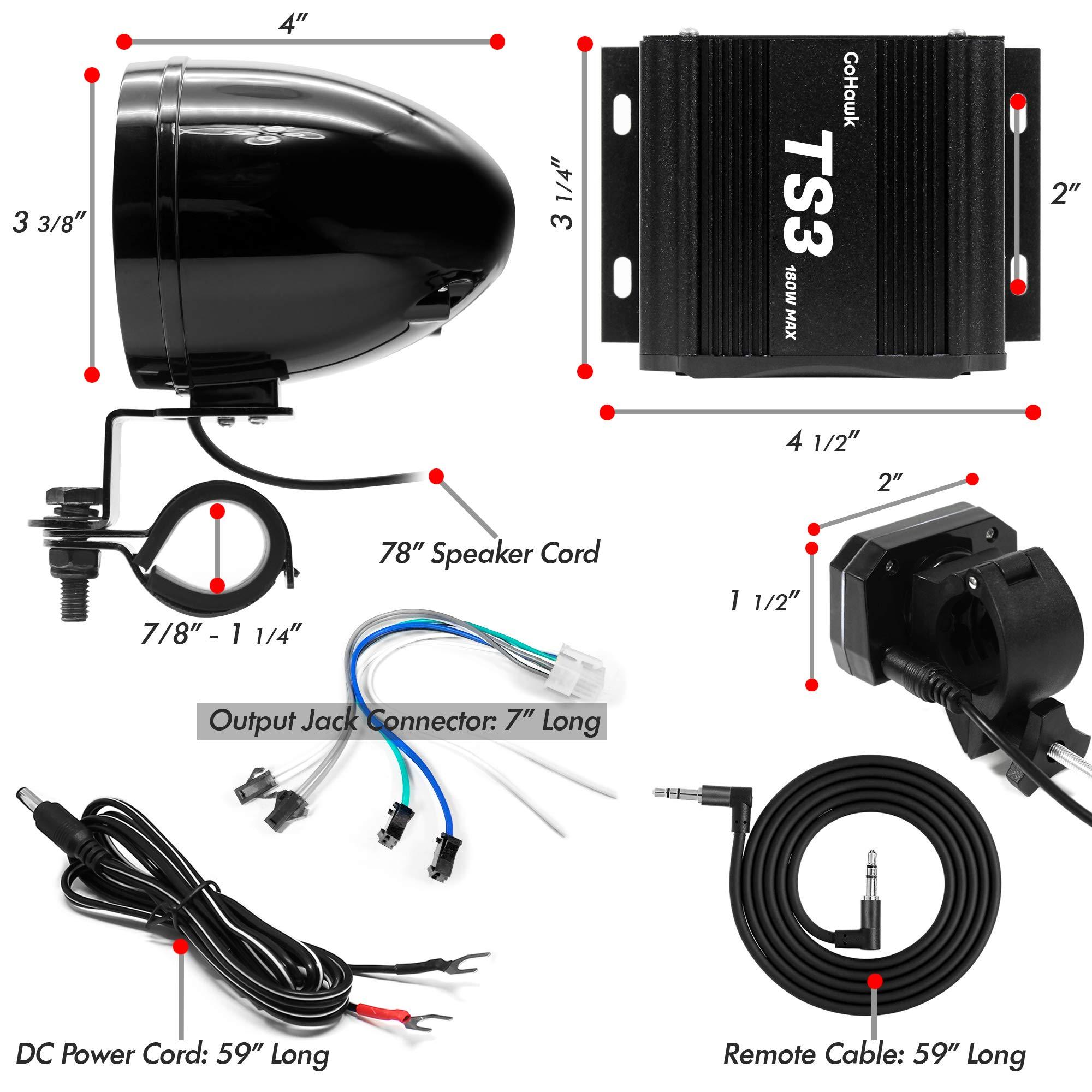 4″

3 3/8″

GoHawk

TS3

180W MAX

3 1/4″

2″

4 1/2″

78″ Speaker Cord

7/8″ - 1 1/4″

2″

1 1/2″

Output Jack Connector: 7″ Long

DC Power Cord: 59″ Long

Remote Cable: 59″ Long