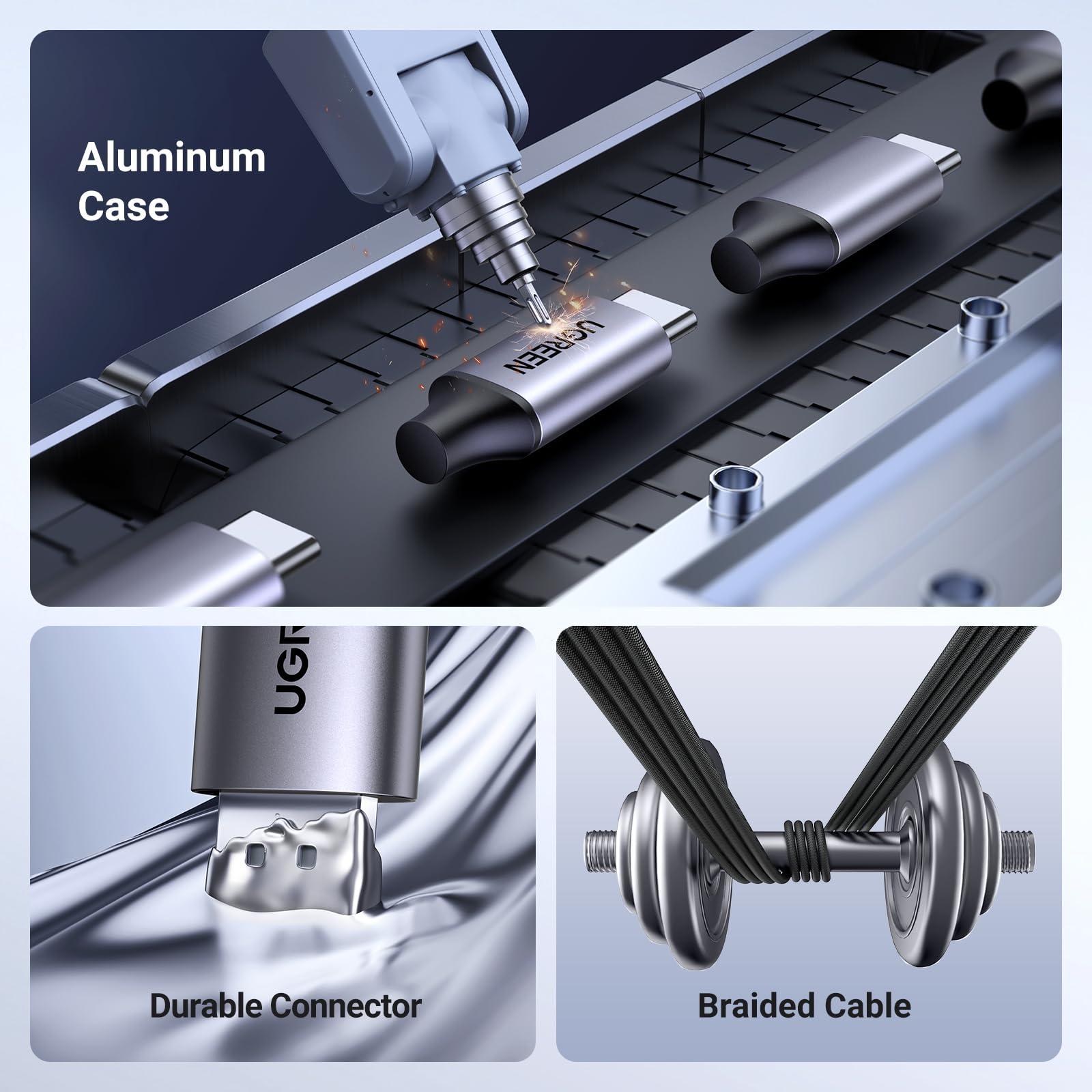 Aluminum Case

UGREEN

UGR

Durable Connector

Braided Cable