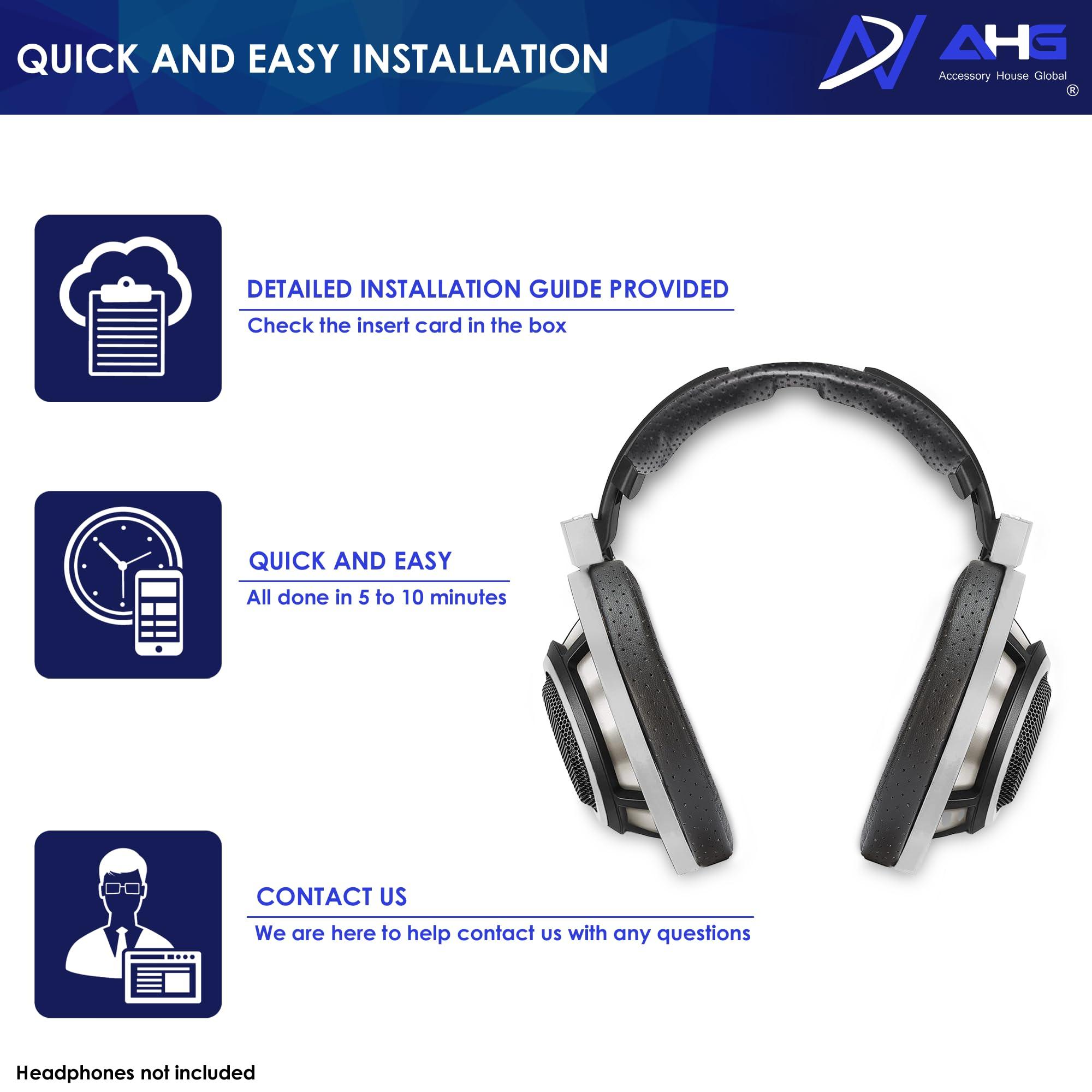 QUICK AND EASY INSTALLATION

AHG
Accessory House Global
®

DETAILED INSTALLATION GUIDE PROVIDED
Check the insert card in the box

QUICK AND EASY
All done in 5 to 10 minutes

CONTACT US
We are here to help contact us with any questions

Headphones not included