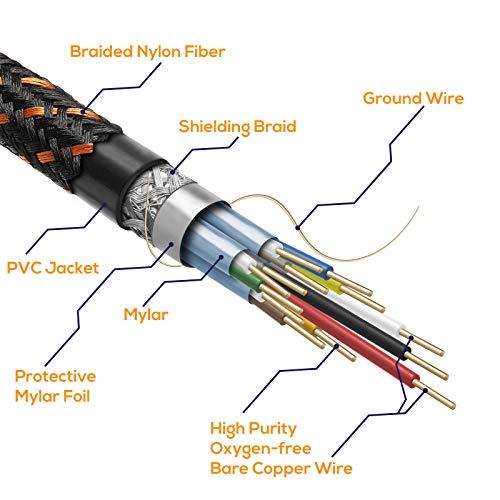 Braided Nylon Fiber

Ground Wire

Shielding Braid

PVC Jacket

Mylar

Protective Mylar Foil

High Purity Oxygen-free Bare Copper Wire