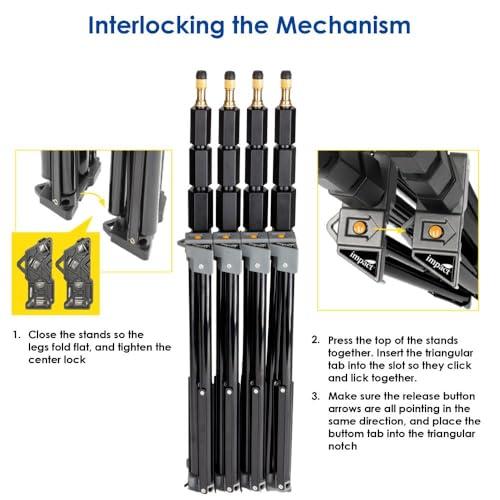 Interlocking the Mechanism

impact

impact

1. Close the stands so the legs fold flat, and tighten the center lock

2. Press the top of the stands together. Insert the triangular tab into the slot so they click and lick together.

3. Make sure the release button arrows are all pointing in the same direction, and place the buttom tab into the triangular notch