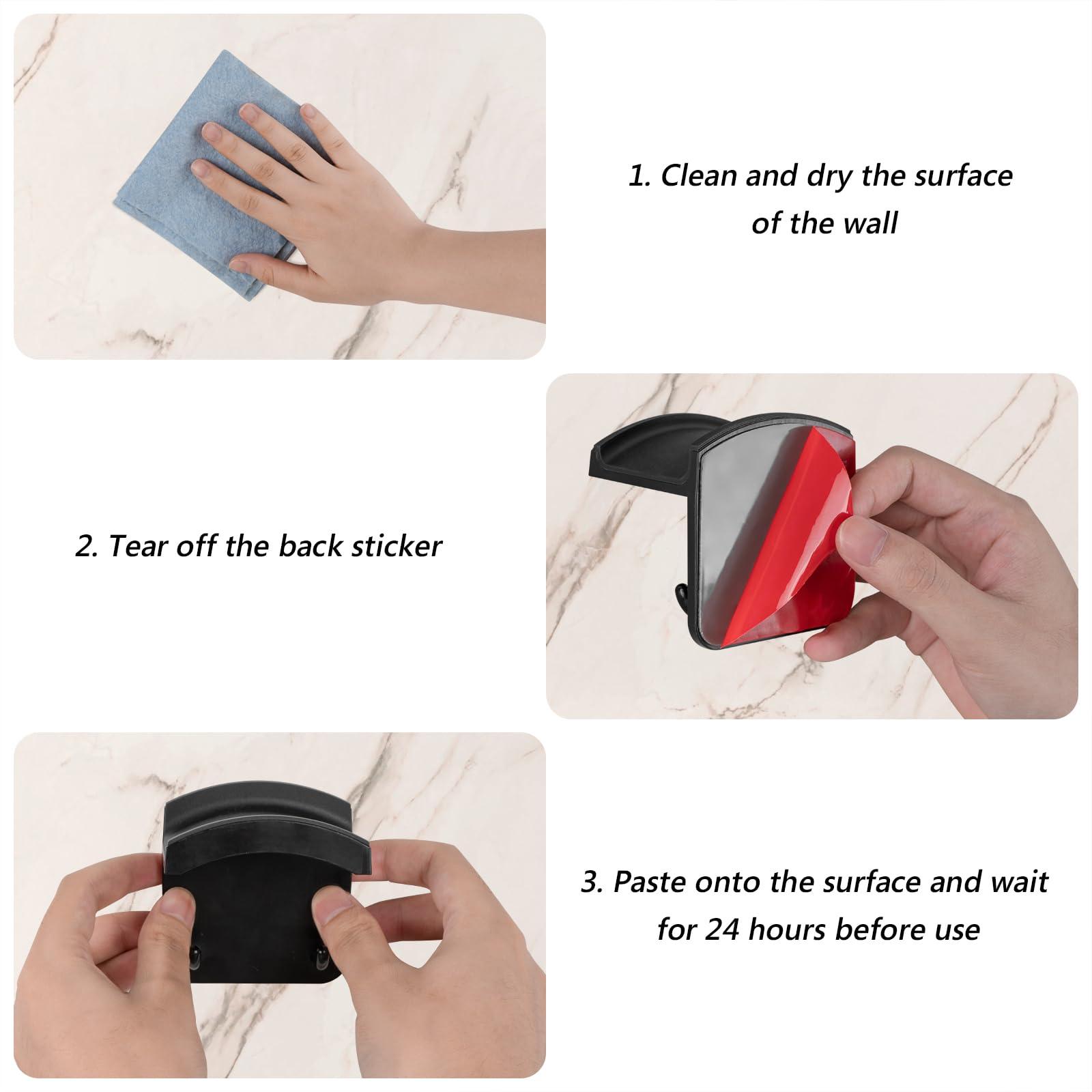 1. Clean and dry the surface of the wall

2. Tear off the back sticker

3. Paste onto the surface and wait for 24 hours before use