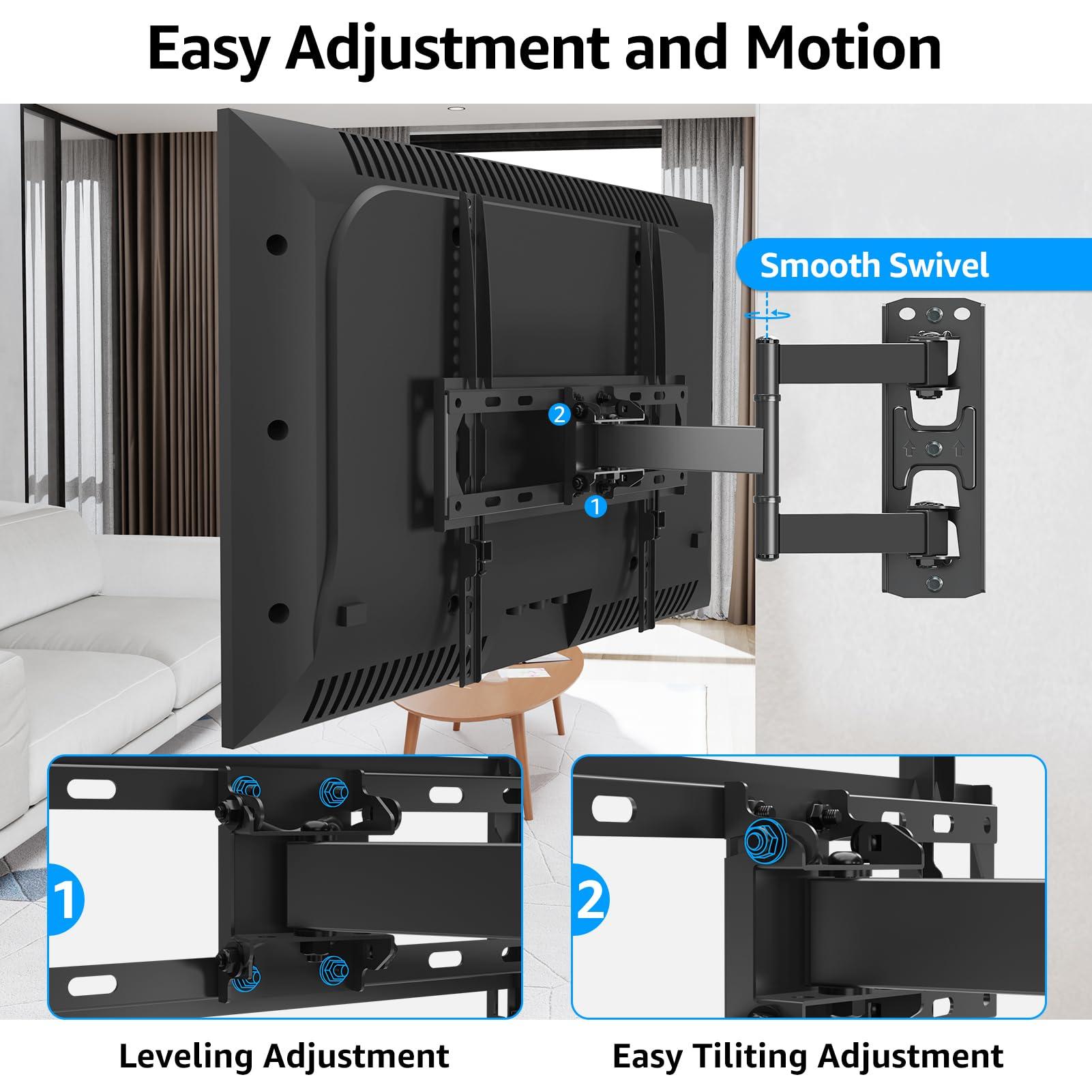 Easy Adjustment and Motion

Smooth Swivel

2

1

1

2

Leveling Adjustment

Easy Tiliting Adjustment