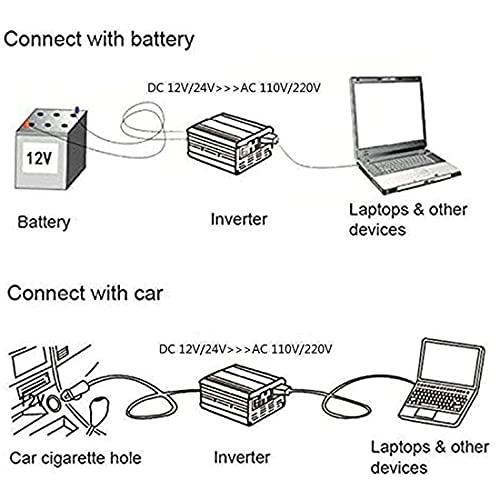 Connect with battery

DC 12V/24V>>>AC 110V/220V

12V

Battery

Inverter

Laptops & other devices

Connect with car

DC 12V/24V>>>AC 110V/220V

Car cigarette hole

Inverter

Laptops & other devices