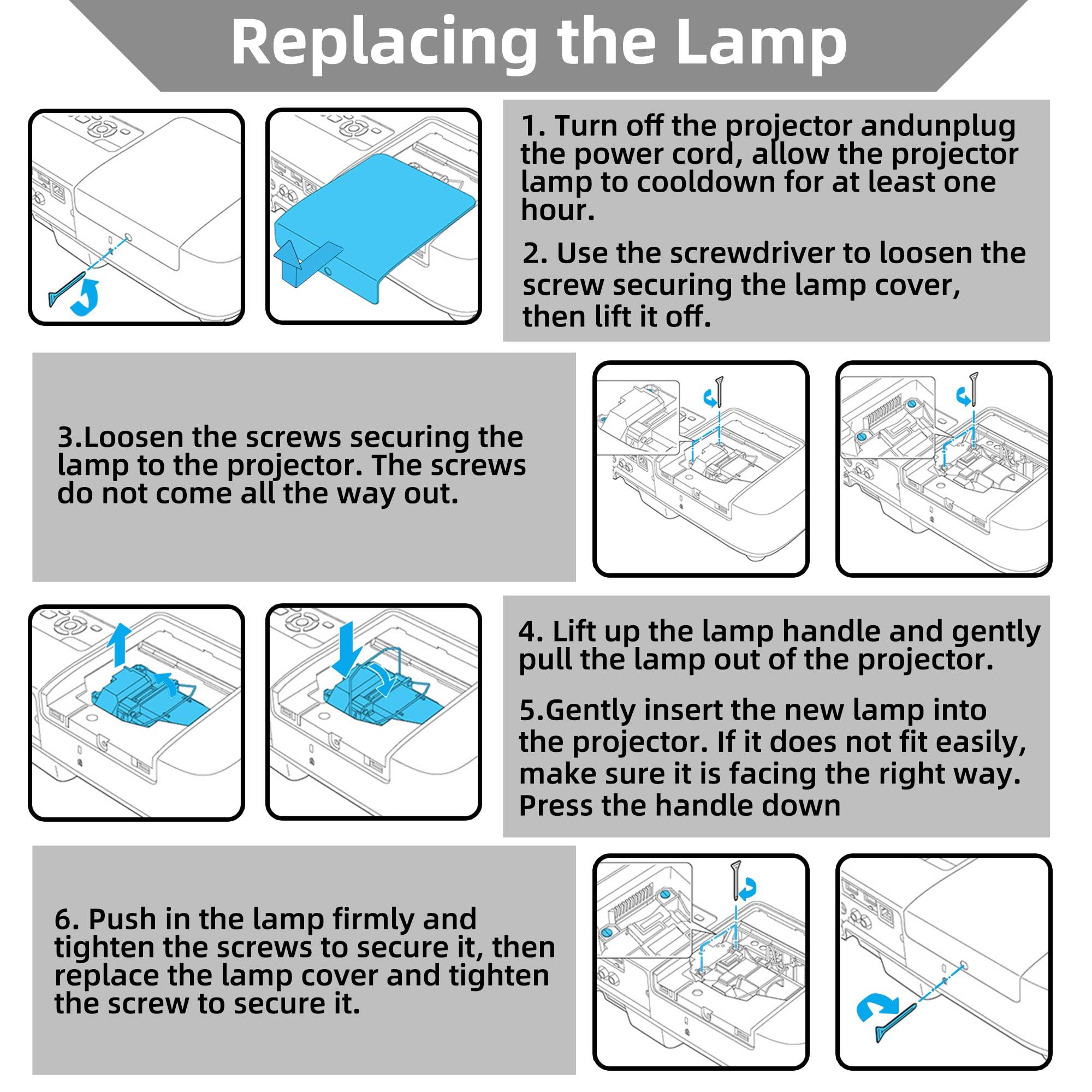 Replacing the Lamp

1. Turn off the projector andunplug the power cord, allow the projector lamp to cooldown for at least one hour.

2. Use the screwdriver to loosen the screw securing the lamp cover, then lift it off.

3.Loosen the screws securing the lamp to the projector. The screws do not come all the way out.

4. Lift up the lamp handle and gently pull the lamp out of the projector.

5.Gently insert the new lamp into the projector. If it does not fit easily, make sure it is facing the right way. Press the handle down

6. Push in the lamp firmly and tighten the screws to secure it, then replace the lamp cover and tighten the screw to secure it.