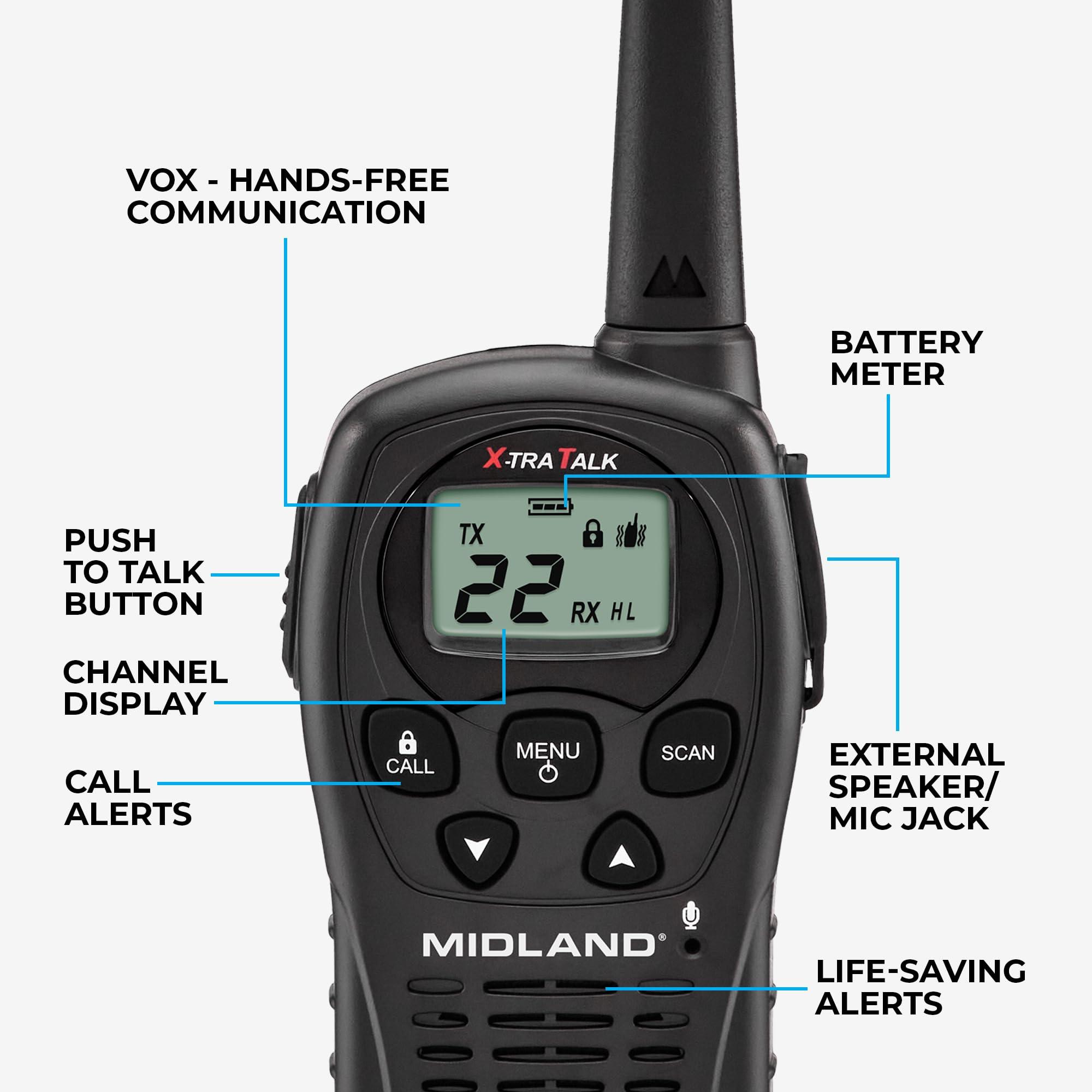 VOX - HANDS-FREE COMMUNICATION

BATTERY METER

X-TRA TALK

TX

22

RX HL

PUSH TO TALK BUTTON

CHANNEL DISPLAY

CALL

MENU

SCAN

CALL ALERTS

EXTERNAL SPEAKER/ MIC JACK

MIDLAND®

LIFE-SAVING ALERTS