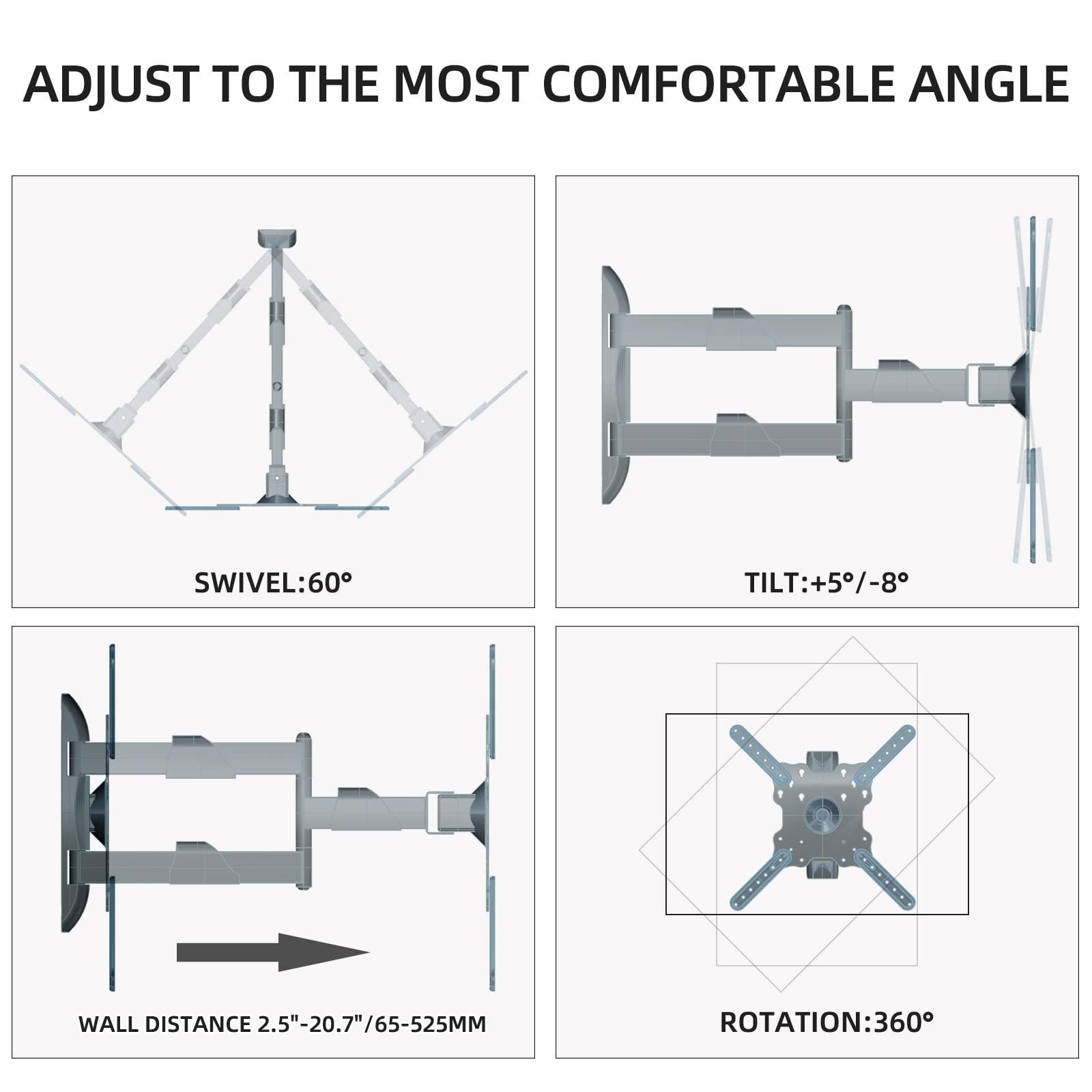 ADJUST TO THE MOST COMFORTABLE ANGLE

SWIVEL:60°

TILT:+5°/-8°

WALL DISTANCE 2.5"-20.7"/65-525MM

ROTATION:360°