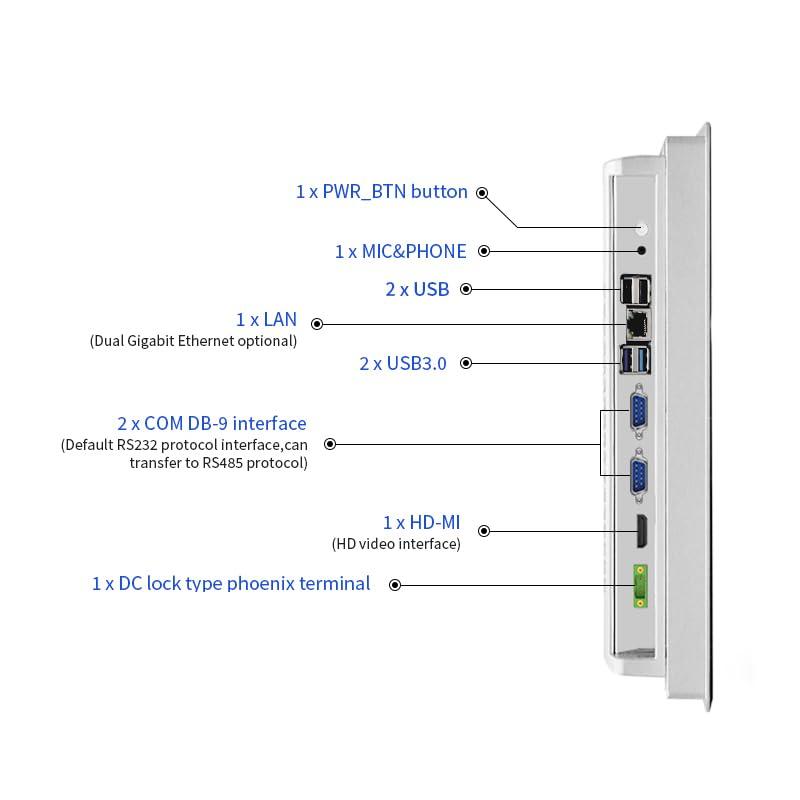 1 x PWR_BTN button

1 x MIC&PHONE

2 x USB

1 x LAN
(Dual Gigabit Ethernet optional)

2 x USB3.0

2 x COM DB-9 interface
(Default RS232 protocol interface,can transfer to RS485 protocol)

1 x HD-MI
(HD video interface)

1 x DC lock type phoenix terminal