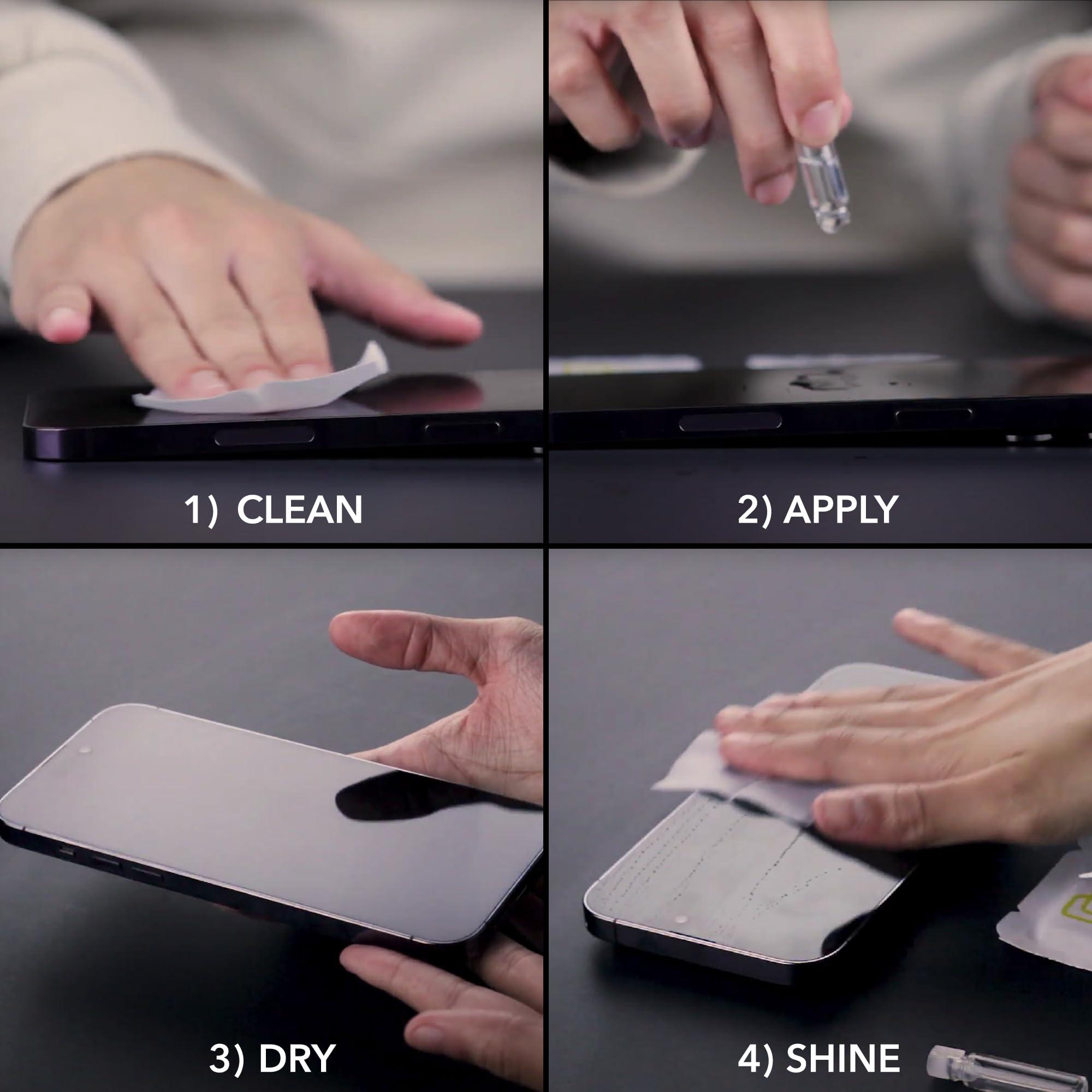 1) CLEAN

2) APPLY

3) DRY

4) SHINE