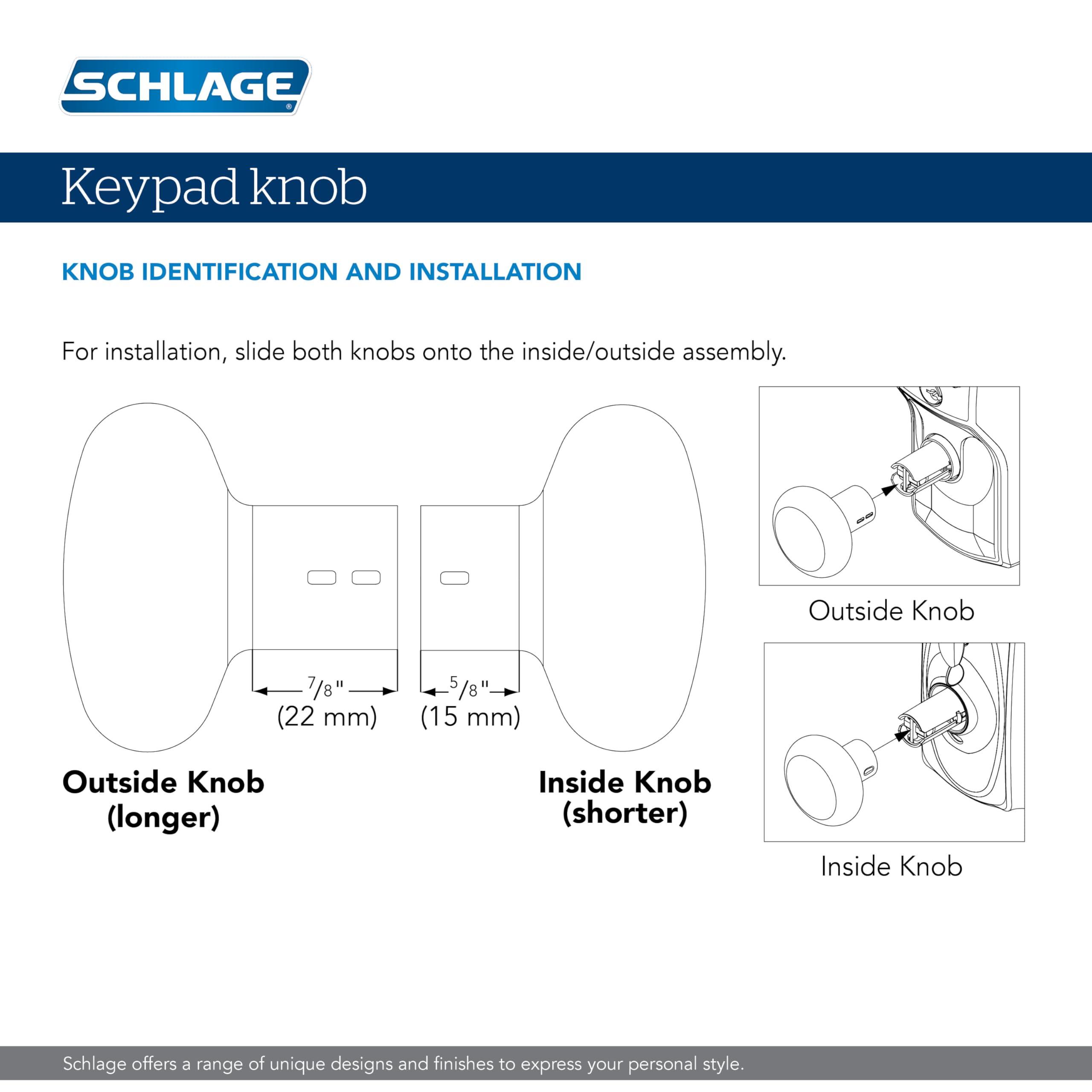 SCHLAGE®

Keypad knob

KNOB IDENTIFICATION AND INSTALLATION

For installation, slide both knobs onto the inside/outside assembly.

$\frac{7}{8}$" (22 mm)

$\frac{5}{8}$" (15 mm)

Outside Knob (longer)

Inside Knob (shorter)

Outside Knob

Inside Knob

Schlage offers a range of unique designs and finishes to express your personal style.