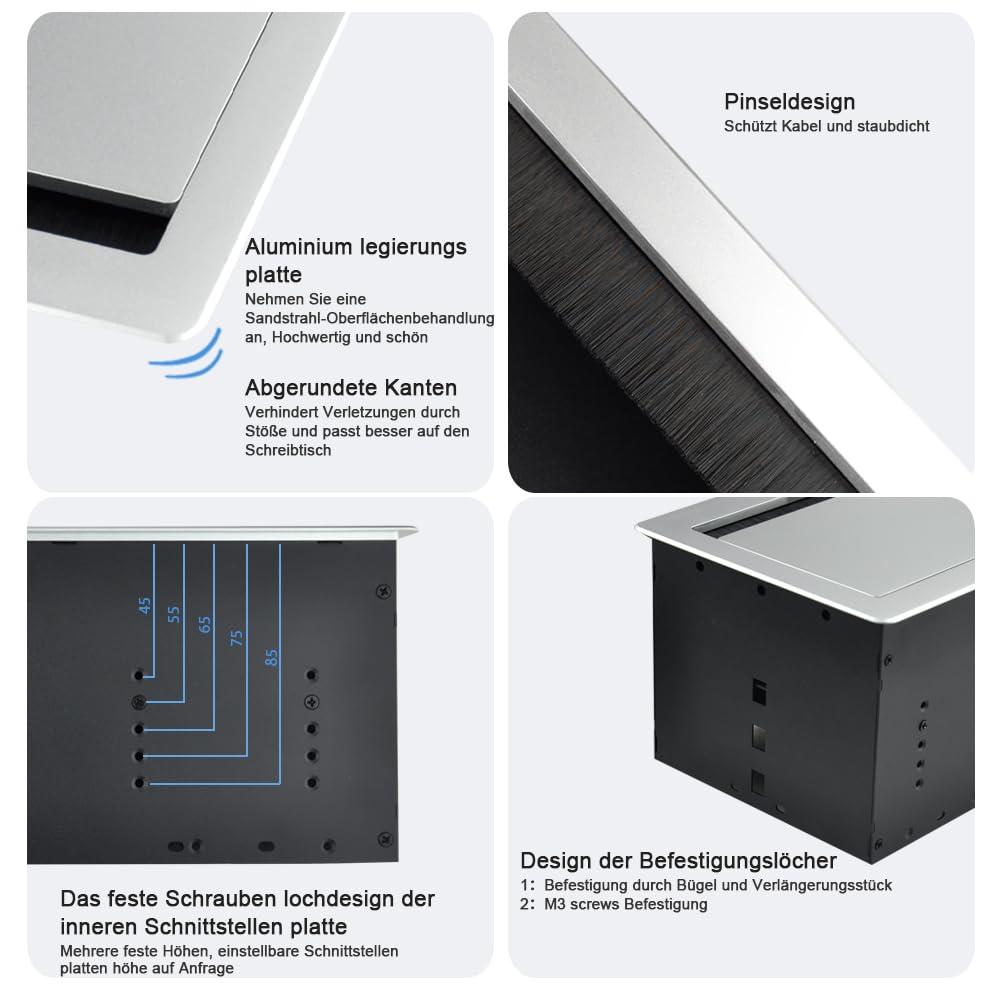 Aluminium legierungs platte
Nehmen Sie eine Sandstrahl-Oberflächenbehandlung an, Hochwertig und schön

Abgerundete Kanten
Verhindert Verletzungen durch Stöße und passt besser auf den Schreibtisch

Pinseldesign
Schützt Kabel und staubdicht

45
55
65
75
85

Das feste Schrauben lochdesign der inneren Schnittstellen platte
Mehrere feste Höhen, einstellbare Schnittstellen platten höhe auf Anfrage

Design der Befestigungslöcher
1: Befestigung durch Bügel und Verlängerungsstück
2: M3 screws Befestigung