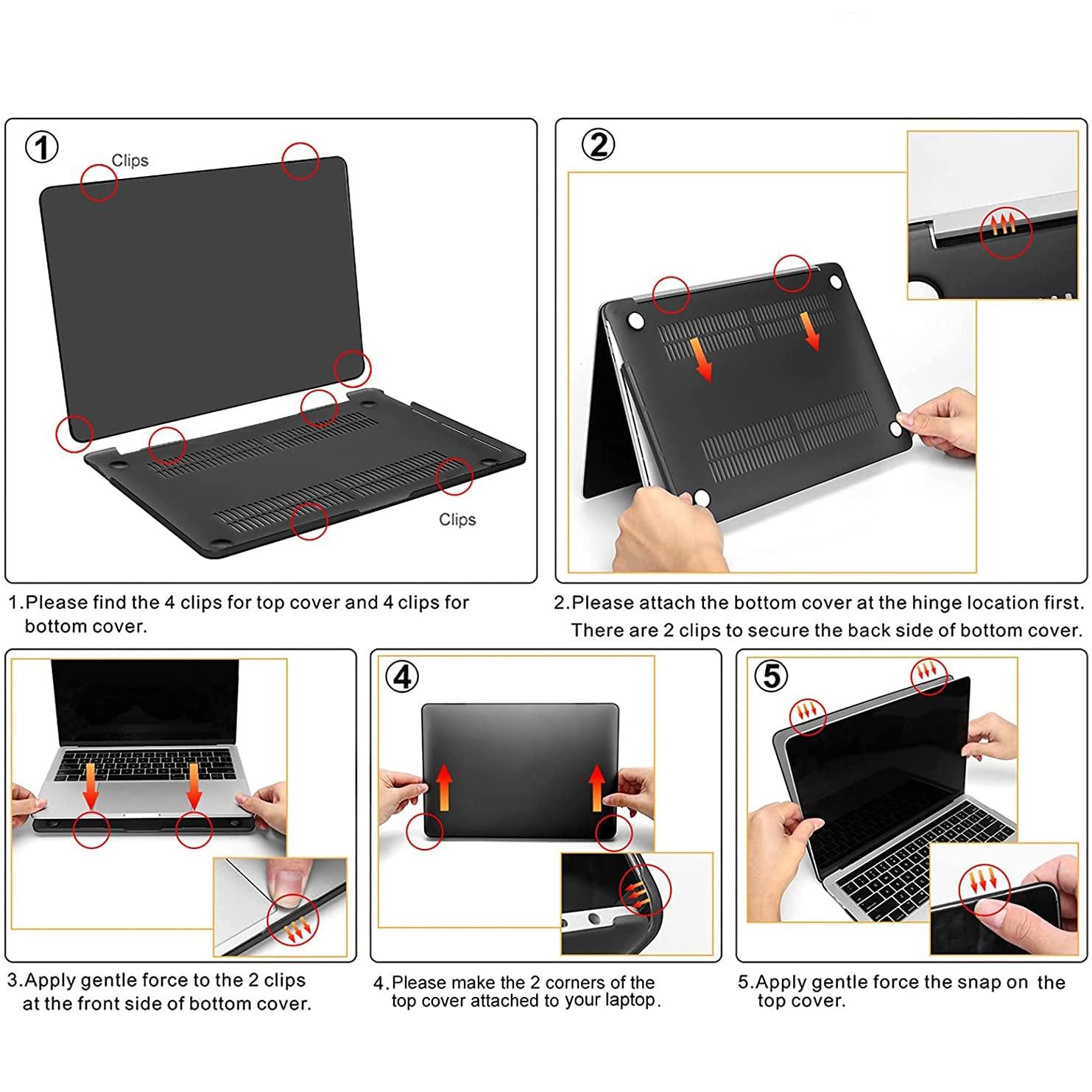 ①
Clips

Clips

1.Please find the 4 clips for top cover and 4 clips for bottom cover.

②

2.Please attach the bottom cover at the hinge location first. There are 2 clips to secure the back side of bottom cover.

3.Apply gentle force to the 2 clips at the front side of bottom cover.

④

4.Please make the 2 corners of the top cover attached to your laptop.

⑤

5.Apply gentle force the snap on the top cover.