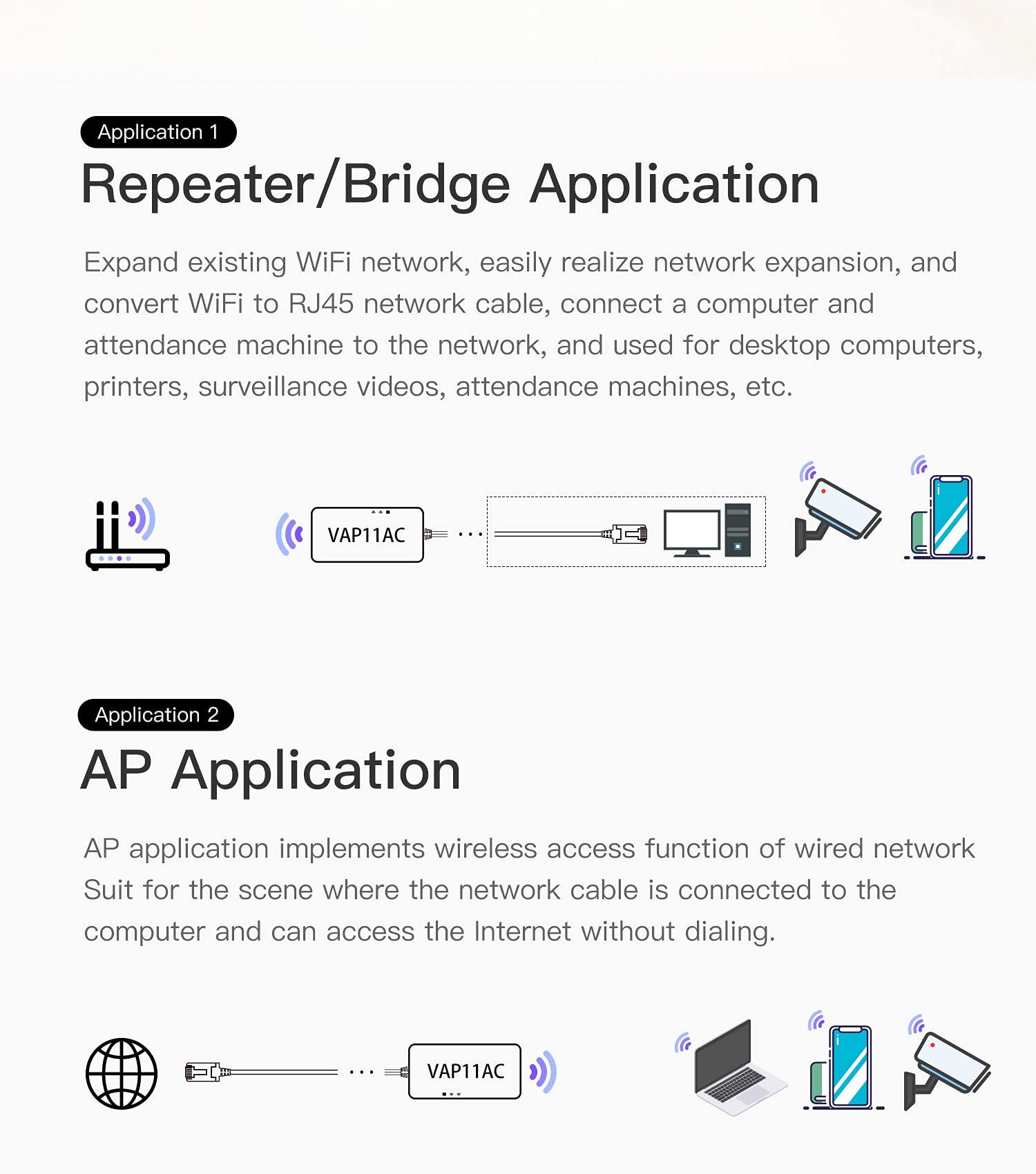 Application 1

Repeater/Bridge Application

Expand existing WiFi network, easily realize network expansion, and convert WiFi to RJ45 network cable, connect a computer and attendance machine to the network, and used for desktop computers, printers, surveillance videos, attendance machines, etc.

VAP11AC

Application 2

AP Application

AP application implements wireless access function of wired network Suit for the scene where the network cable is connected to the computer and can access the Internet without dialing.

VAP11AC