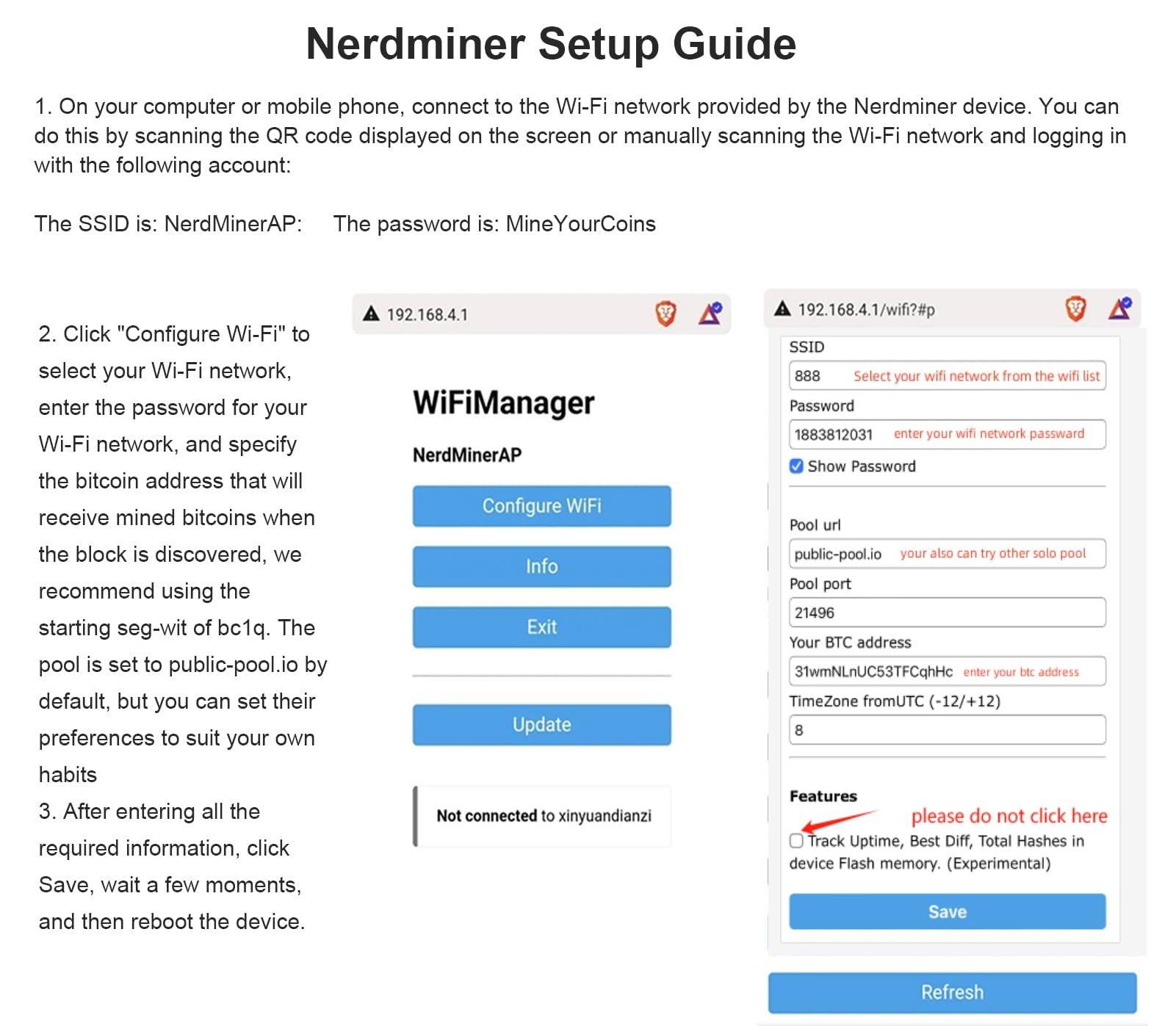 Nerdminer Setup Guide

1. On your computer or mobile phone, connect to the Wi-Fi network provided by the Nerdminer device. You can do this by scanning the QR code displayed on the screen or manually scanning the Wi-Fi network and logging in with the following account:

The SSID is: NerdMinerAP: The password is: MineYourCoins

2. Click "Configure Wi-Fi" to select your Wi-Fi network, enter the password for your Wi-Fi network, and specify the bitcoin address that will receive mined bitcoins when the block is discovered, we recommend using the starting seg-wit of bc1q. The pool is set to public-pool.io by default, but you can set their preferences to suit your own habits

3. After entering all the required information, click Save, wait a few moments, and then reboot the device.

192.168.4.1

WiFiManager

NerdMinerAP

Configure WiFi

Info

Exit

Update

Not connected to xinyuandianzi

192.168.4.1/wifi?#p

SSID

888 Select your wifi network from the wifi list

Password

1883812031 enter your wifi network passward

Show Password

Pool url

public-pool.io your also can try other solo pool

Pool port

21496

Your BTC address

31wmNLnUC53TFCqhHc enter your btc address

TimeZone fromUTC (-12/+12)

8

Features

please do not click here

Track Uptime, Best Diff, Total Hashes in device Flash memory. (Experimental)

Save

Refresh