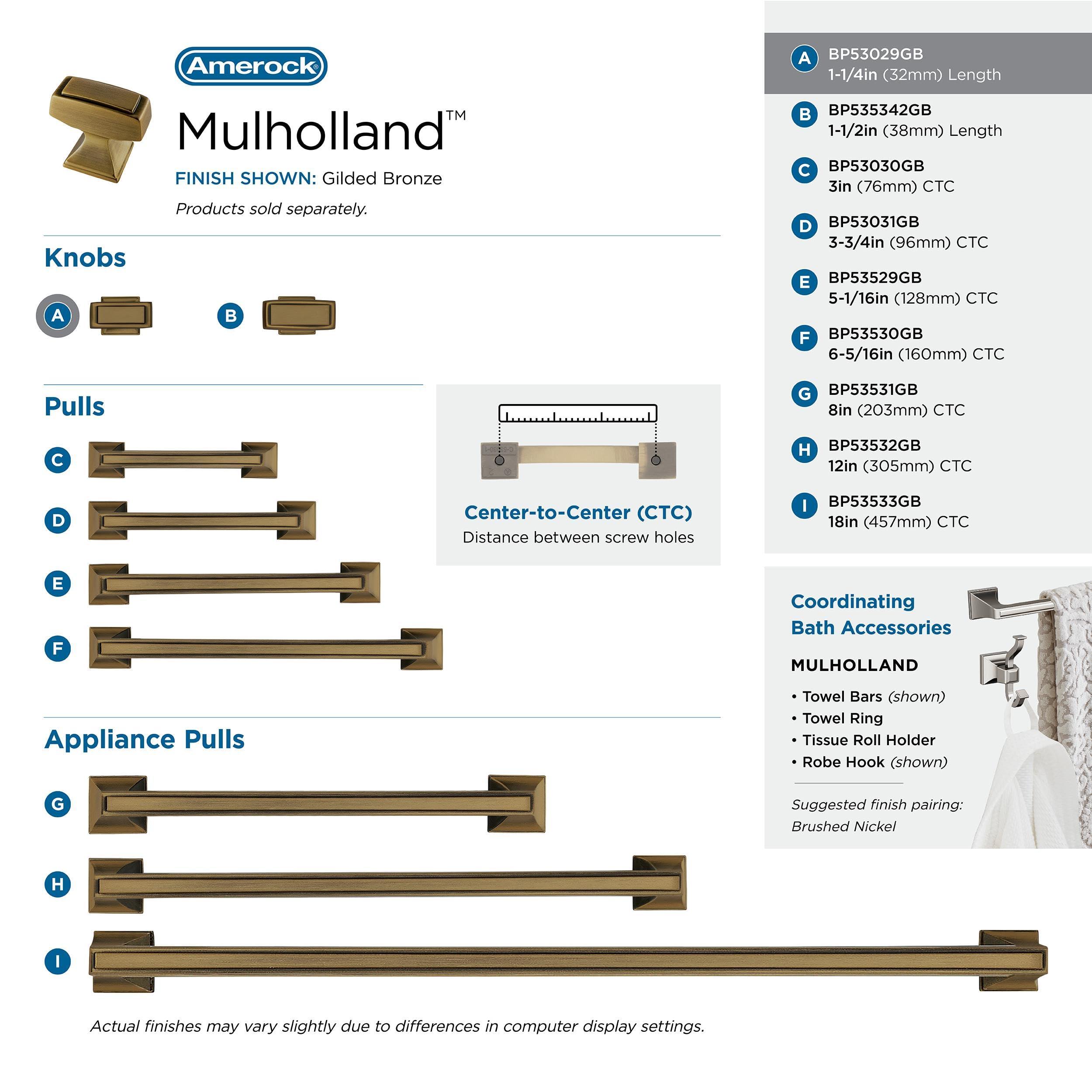 Amerock®

Mulholland™

FINISH SHOWN: Gilded Bronze

Products sold separately.

Knobs

A

B

Pulls

C

D

E

F

Center-to-Center (CTC)
Distance between screw holes

Appliance Pulls

G

H

I

Actual finishes may vary slightly due to differences in computer display settings.

A BP53029GB
1-1/4in (32mm) Length

B BP535342GB
1-1/2in (38mm) Length

C BP53030GB
3in (76mm) CTC

D BP53031GB
3-3/4in (96mm) CTC

E BP53529GB
5-1/16in (128mm) CTC

F BP53530GB
6-5/16in (160mm) CTC

G BP53531GB
8in (203mm) CTC

H BP53532GB
12in (305mm) CTC

I BP53533GB
18in (457mm) CTC

Coordinating Bath Accessories

MULHOLLAND

• Towel Bars (shown)
• Towel Ring
• Tissue Roll Holder
• Robe Hook (shown)

Suggested finish pairing:
Brushed Nickel