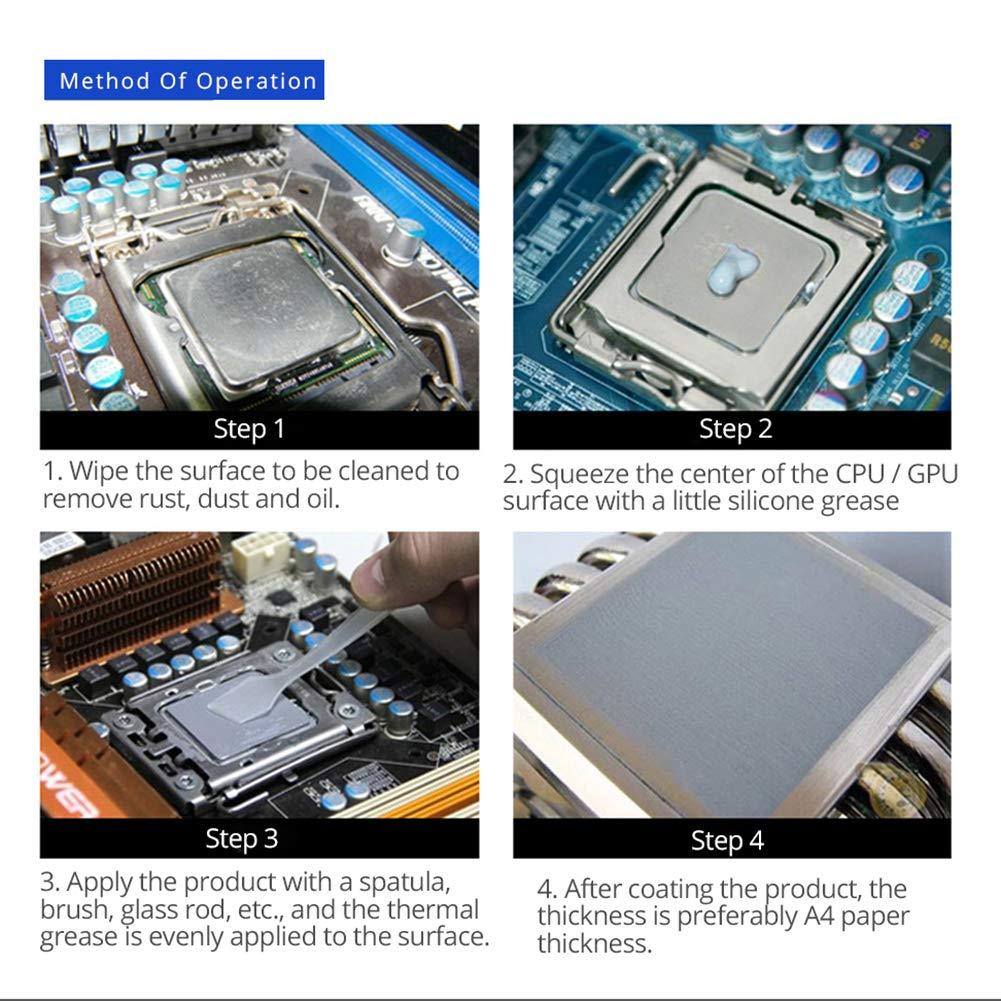 Method Of Operation

Step 1

1. Wipe the surface to be cleaned to remove rust, dust and oil.

Step 2

2. Squeeze the center of the CPU / GPU surface with a little silicone grease

Step 3

3. Apply the product with a spatula, brush, glass rod, etc., and the thermal grease is evenly applied to the surface.

Step 4

4. After coating the product, the thickness is preferably A4 paper thickness.