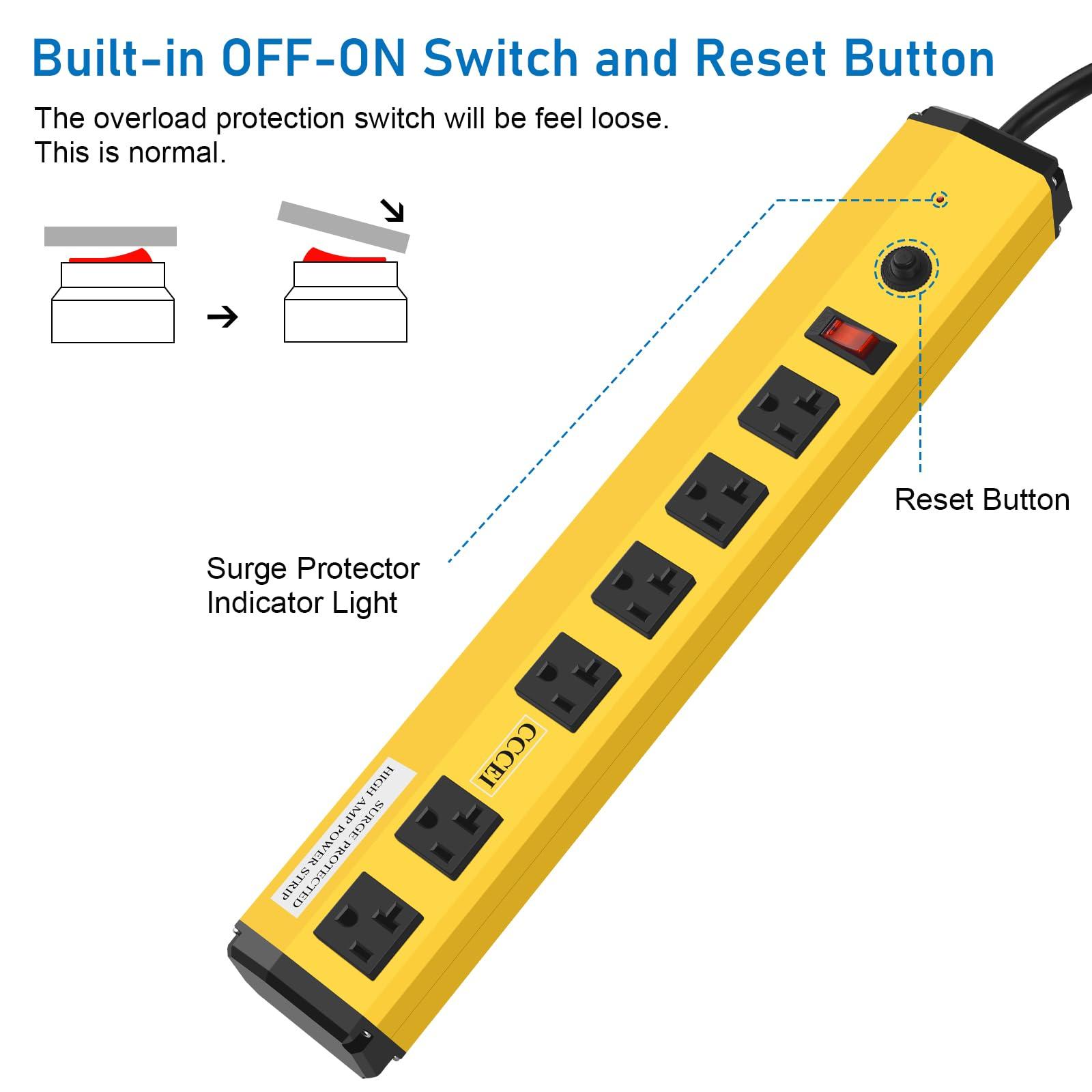 Built-in OFF-ON Switch and Reset Button

The overload protection switch will be feel loose.
This is normal.

Reset Button

Surge Protector
Indicator Light

CCCEI

HIGH AMP POWER STRIP
SURGE PROTECTED