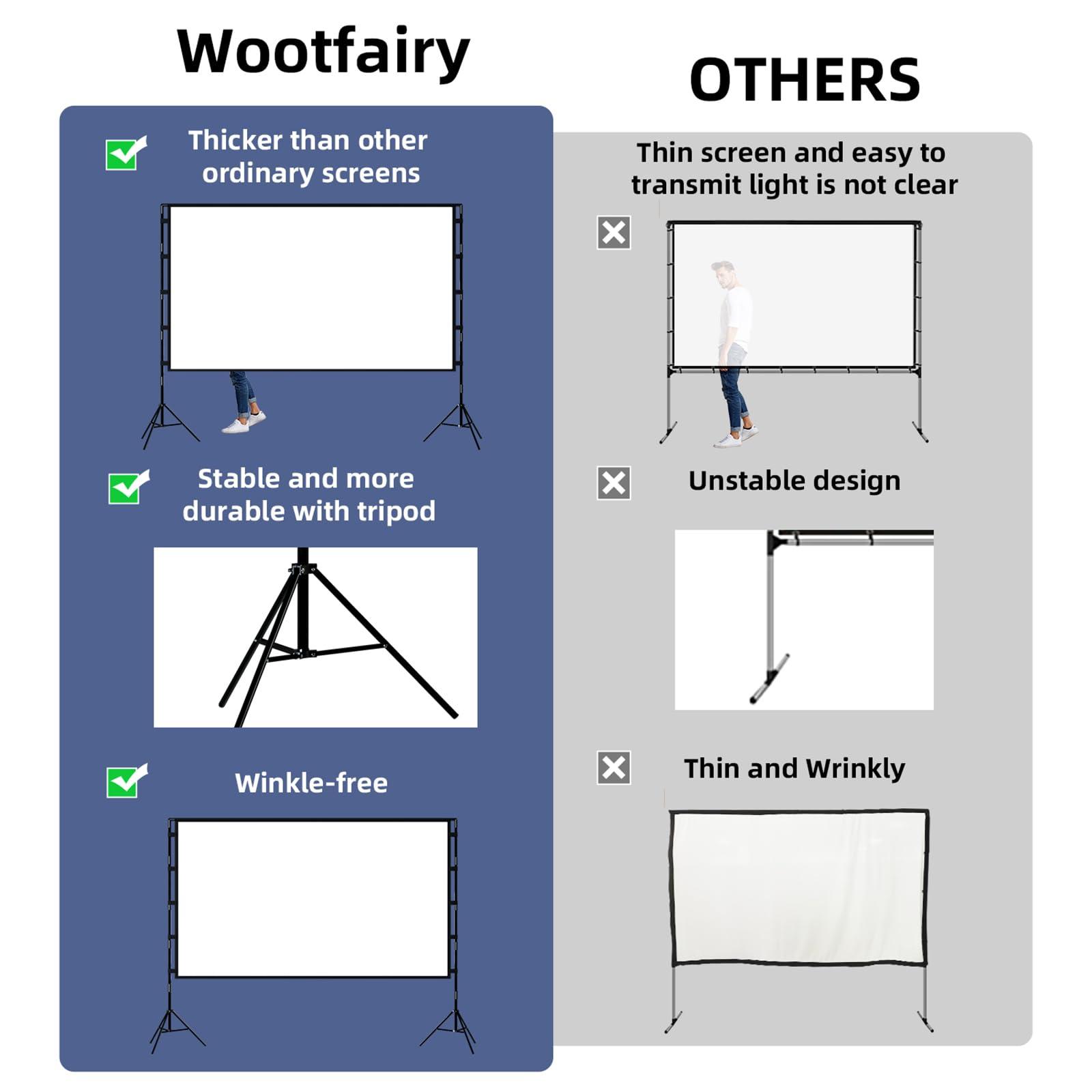 Wootfairy

Thicker than other ordinary screens

Stable and more durable with tripod

Winkle-free

OTHERS

Thin screen and easy to transmit light is not clear

Unstable design

Thin and Wrinkly