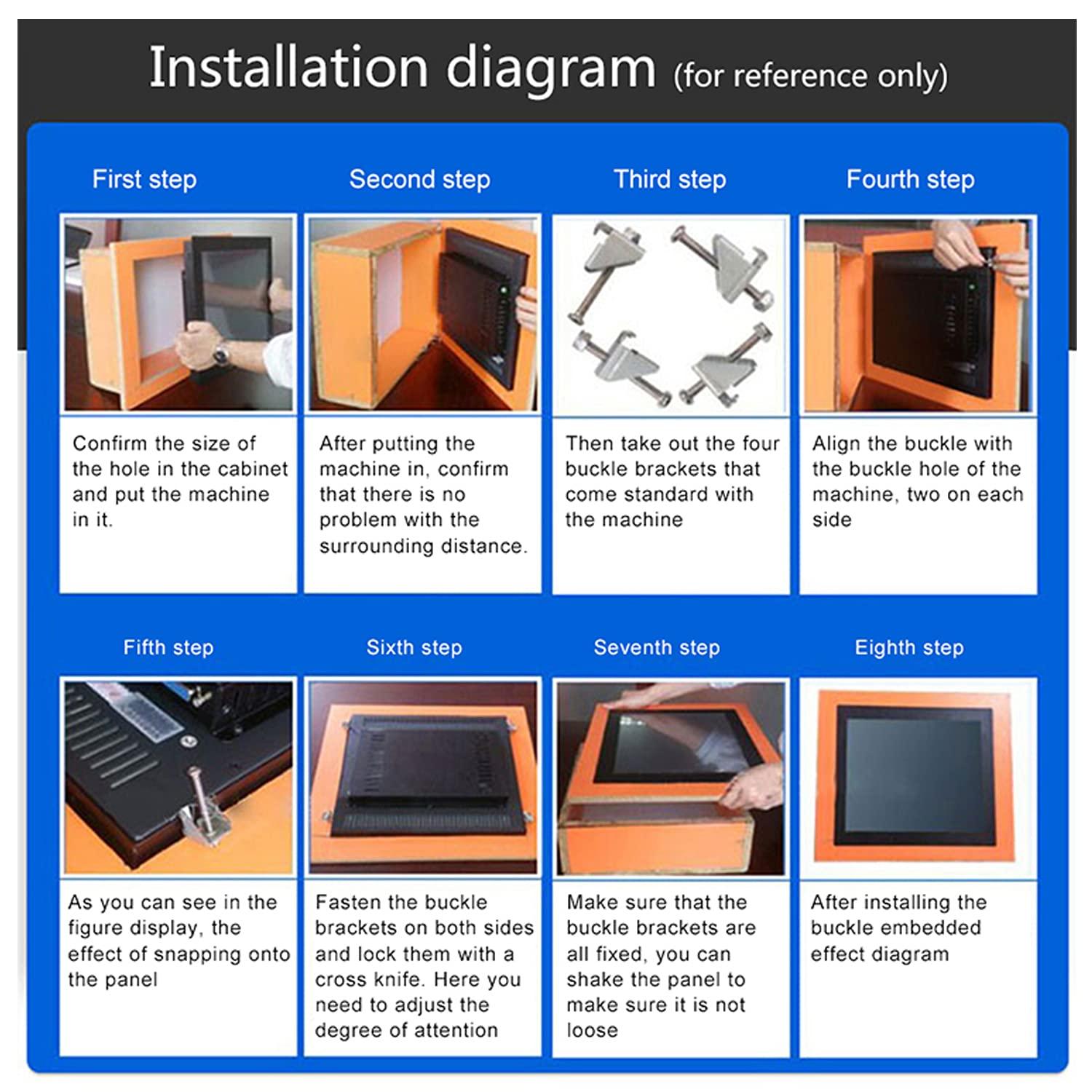 Installation diagram (for reference only)

First step

Confirm the size of the hole in the cabinet and put the machine in it.

Second step

After putting the machine in, confirm that there is no problem with the surrounding distance.

Third step

Then take out the four buckle brackets that come standard with the machine

Fourth step

Align the buckle with the buckle hole of the machine, two on each side

Fifth step

As you can see in the figure display, the effect of snapping onto the panel

Sixth step

Fasten the buckle brackets on both sides and lock them with a cross knife. Here you need to adjust the degree of attention

Seventh step

Make sure that the buckle brackets are all fixed, you can shake the panel to make sure it is not loose

Eighth step

After installing the buckle embedded effect diagram