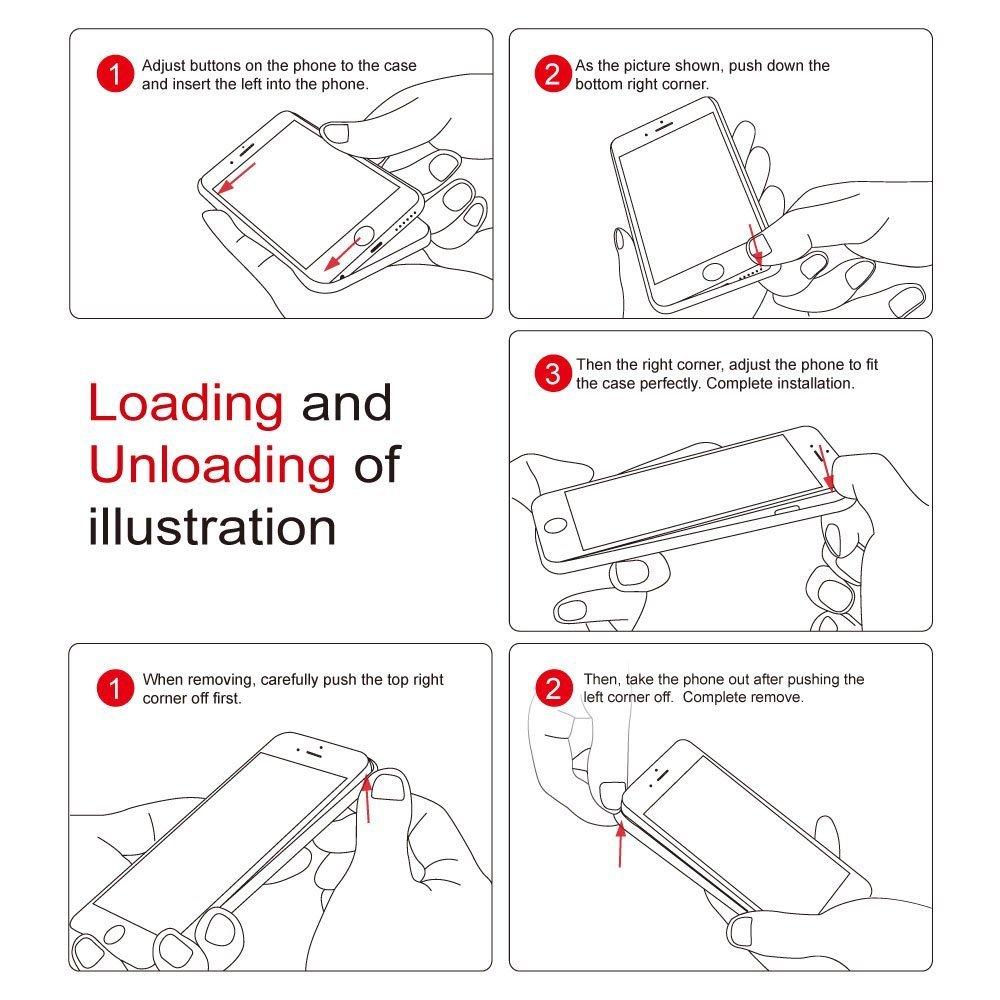 1 Adjust buttons on the phone to the case and insert the left into the phone.

2 As the picture shown, push down the bottom right corner.

Loading and Unloading of illustration

3 Then the right corner, adjust the phone to fit the case perfectly. Complete installation.

1 When removing, carefully push the top right corner off first.

2 Then, take the phone out after pushing the left corner off. Complete remove.