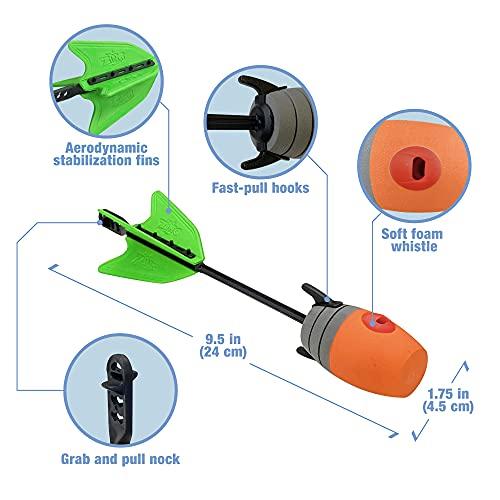 Aerodynamic stabilization fins

Fast-pull hooks

Soft foam whistle

9.5 in (24 cm)

1.75 in (4.5 cm)

Grab and pull nock