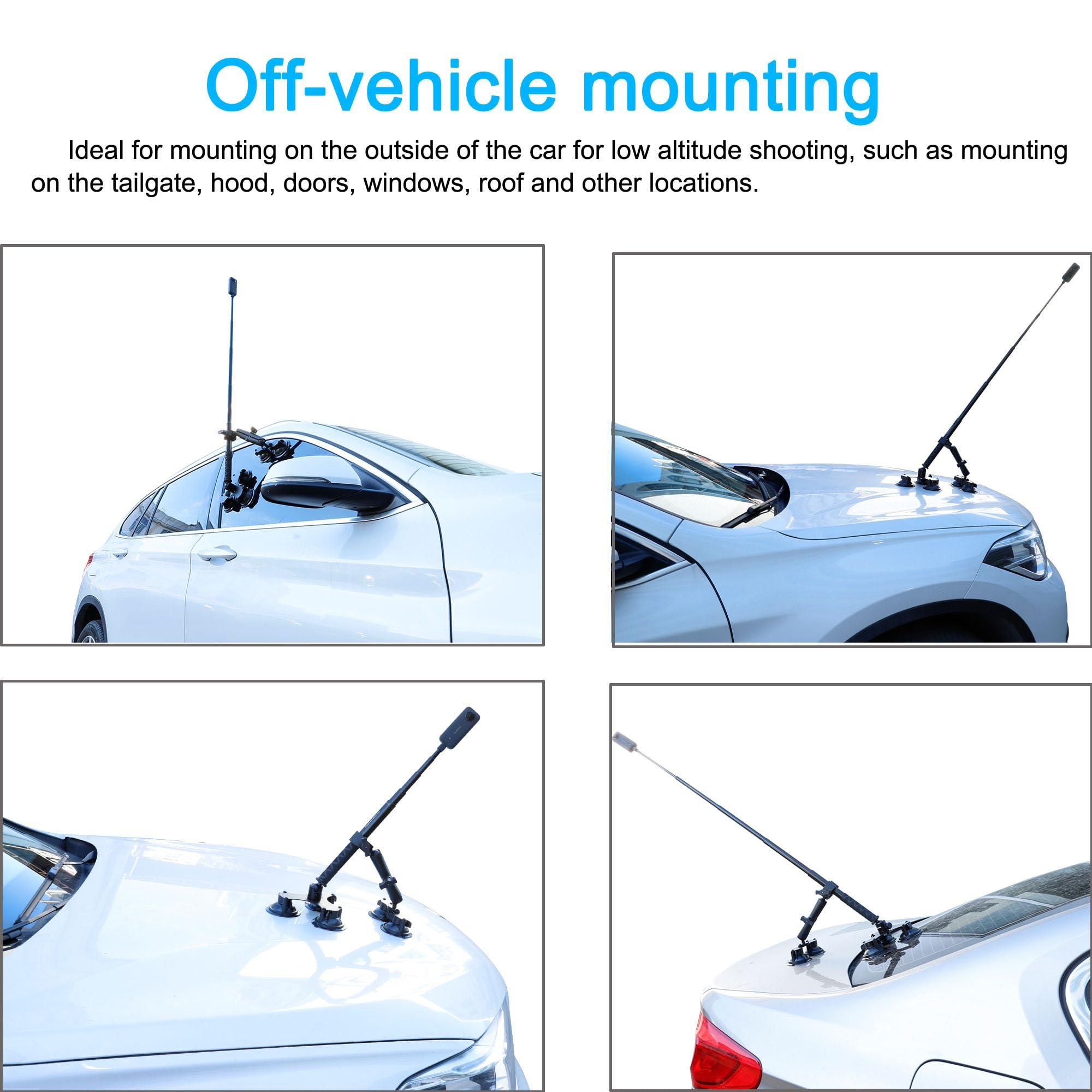 Off-vehicle mounting

Ideal for mounting on the outside of the car for low altitude shooting, such as mounting on the tailgate, hood, doors, windows, roof and other locations.