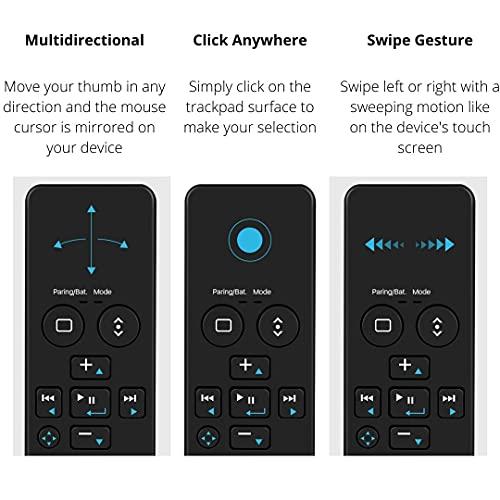 Multidirectional

Move your thumb in any direction and the mouse cursor is mirrored on your device

Paring/Bat. Mode

Click Anywhere

Simply click on the trackpad surface to make your selection

Paring/Bat. Mode

Swipe Gesture

Swipe left or right with a sweeping motion like on the device's touch screen

Paring/Bat. Mode