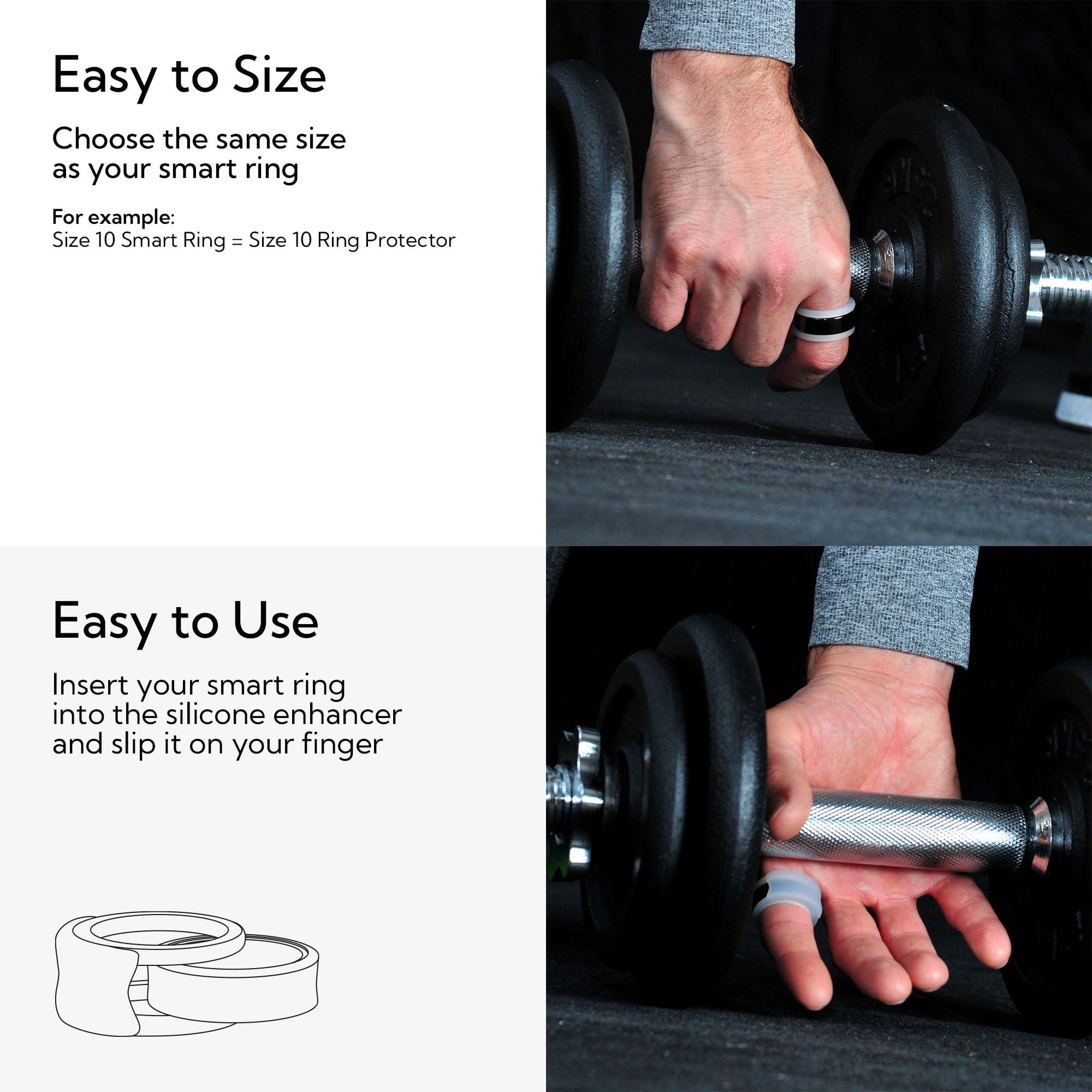 Easy to Size

Choose the same size as your smart ring

For example:
Size 10 Smart Ring = Size 10 Ring Protector

Easy to Use

Insert your smart ring into the silicone enhancer and slip it on your finger