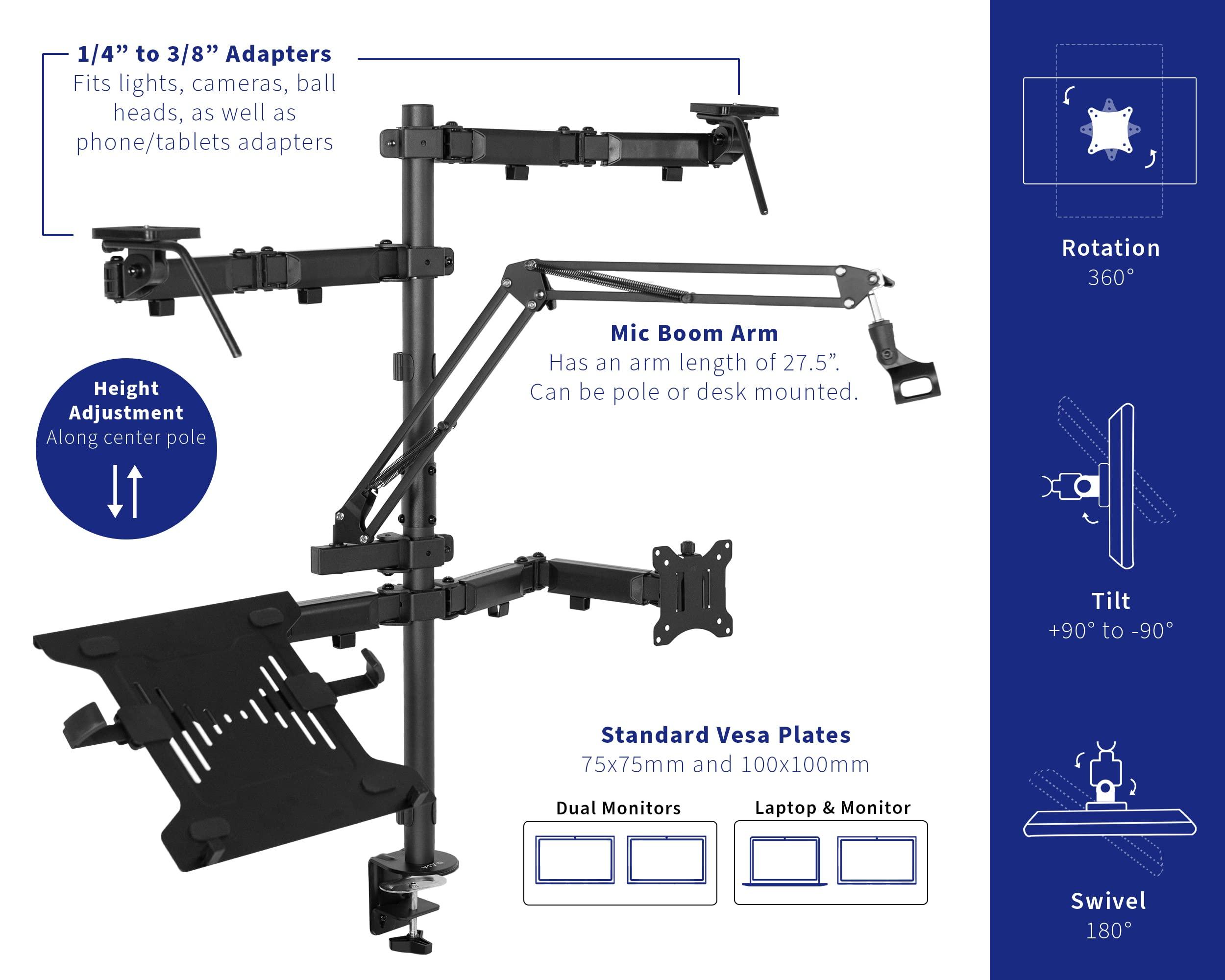 1/4” to 3/8” Adapters
Fits lights, cameras, ball heads, as well as phone/tablets adapters

Height Adjustment
Along center pole

Mic Boom Arm
Has an arm length of 27.5”. Can be pole or desk mounted.

Standard Vesa Plates
75x75mm and 100x100mm

Dual Monitors

Laptop & Monitor

Rotation
360°

Tilt
+90° to -90°

Swivel
180°